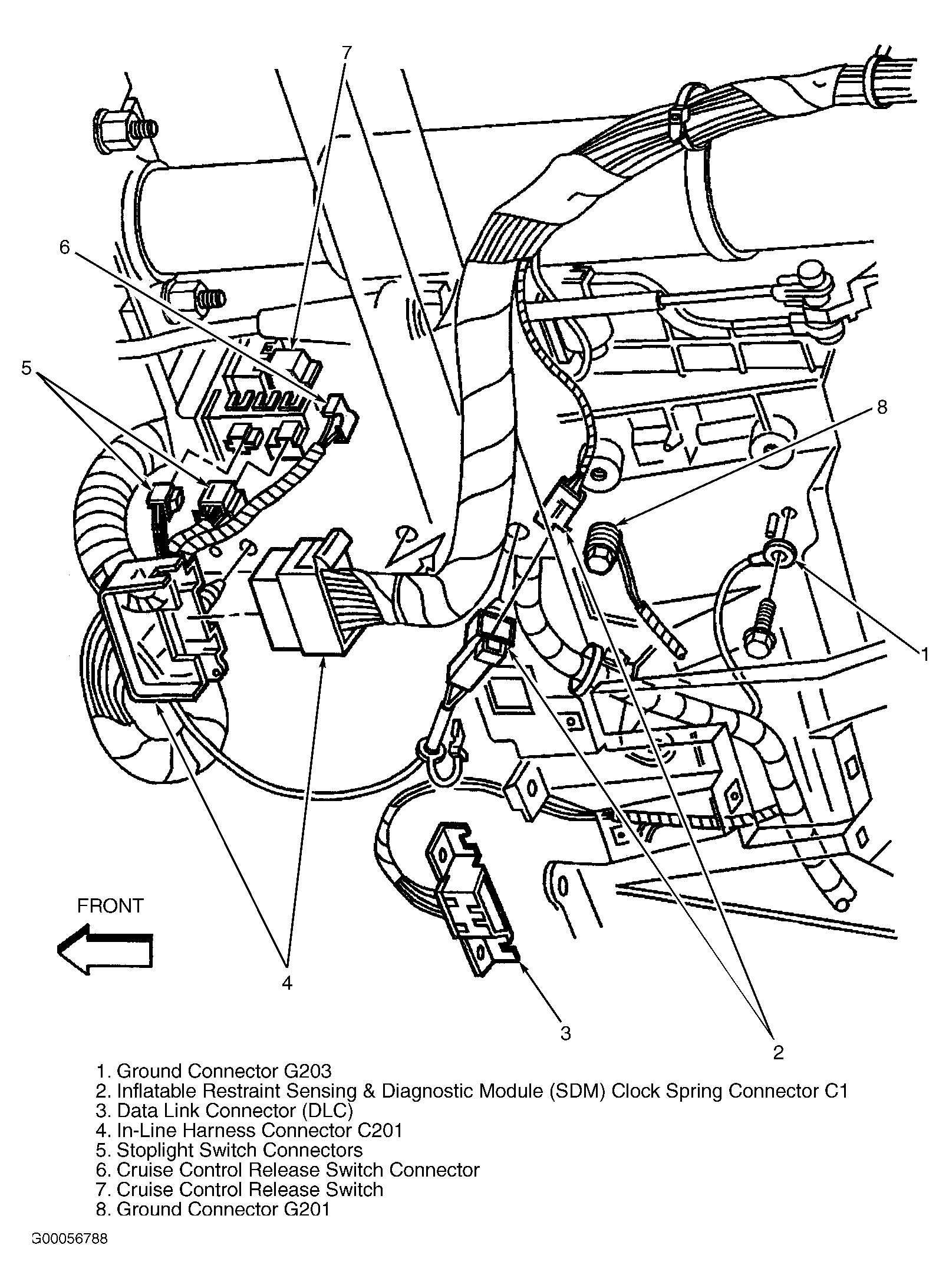 7
6
5
8
1
FRONT
4
3
2

1. Ground Connector G203
2. Inflatable Restraint Sensing & Diagnostic Module (SDM) Clock Spring Connector C1
3. Data Link Connector (DLC)
4. In-Line Harness Connector C201
5. Stoplight Switch Connectors
6. Cruise Control Release Switch Connector
7. Cruise Control Release Switch
8. Ground Connector G201

G00056788