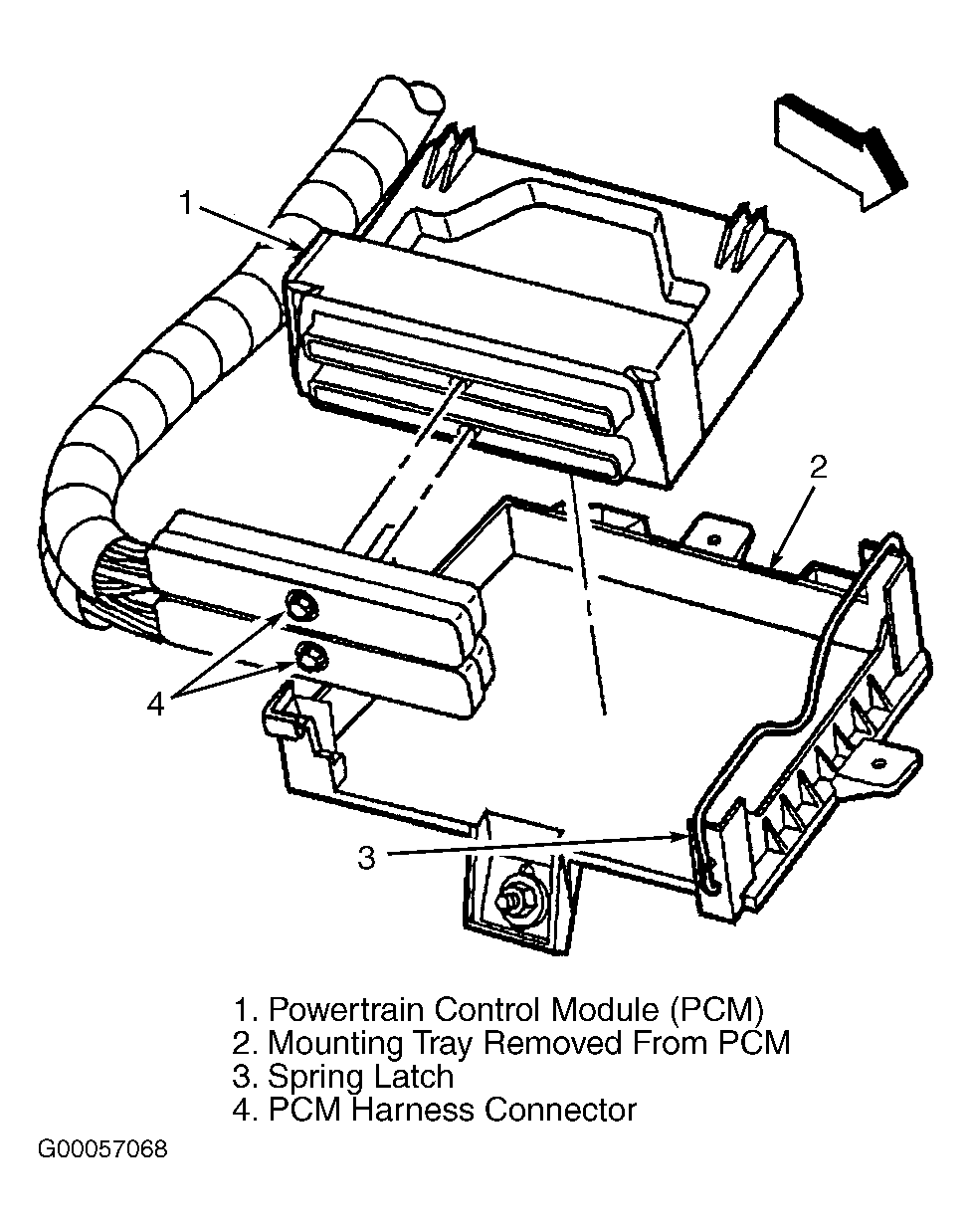 1

2

4

3

1. Powertrain Control Module (PCM)
2. Mounting Tray Removed From PCM
3. Spring Latch
4. PCM Harness Connector

G00057068