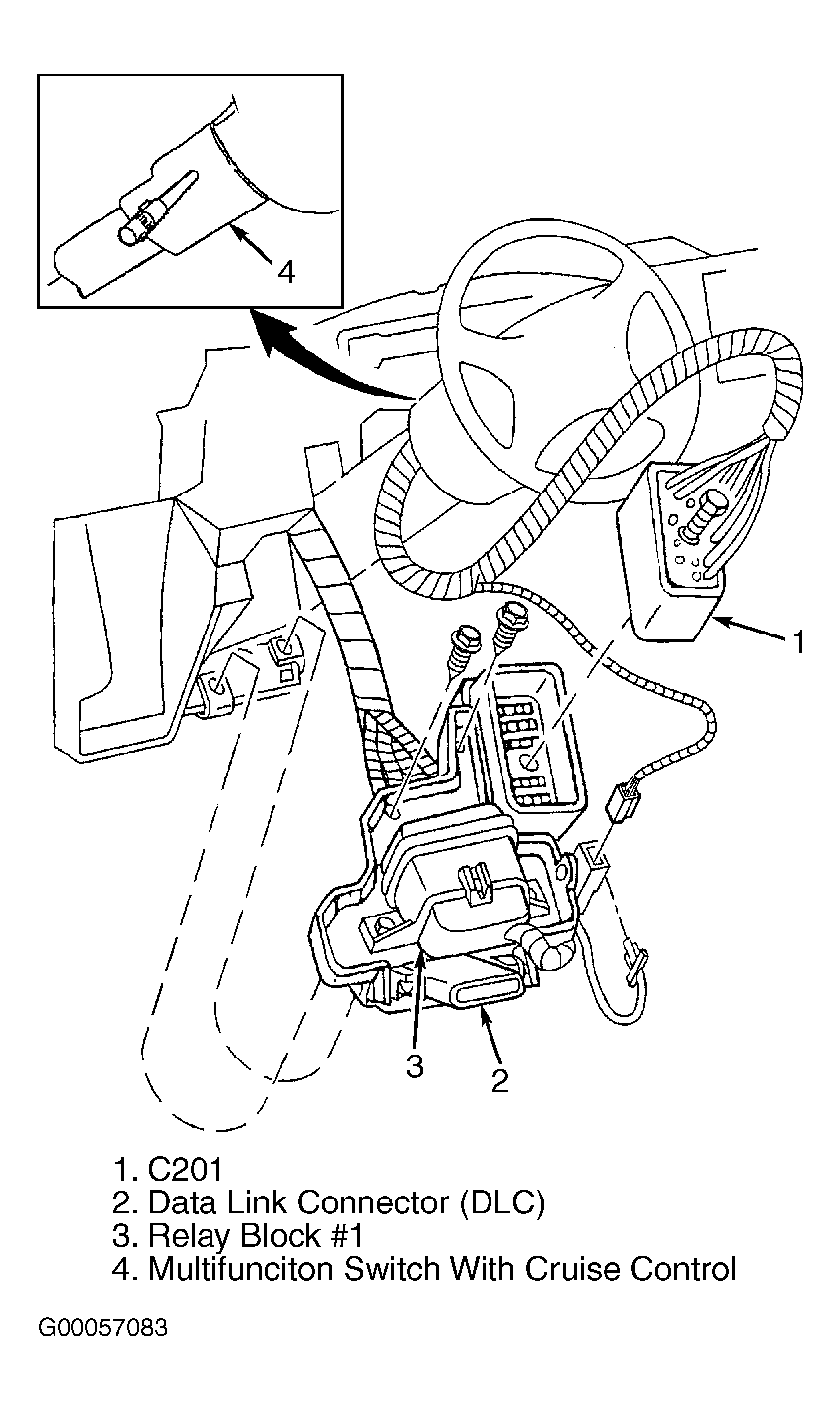 4

1

3

2

1. C201
2. Data Link Connector (DLC)
3. Relay Block #1
4. Multifunciton Switch With Cruise Control

G00057083