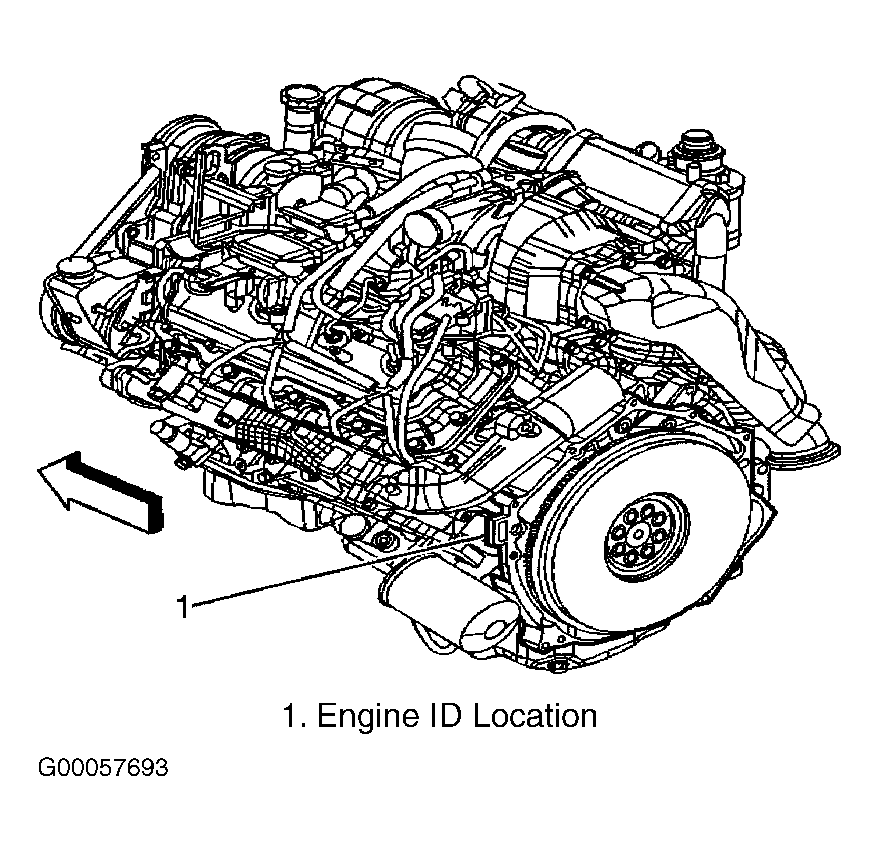 1

1. Engine ID Location

G00057693