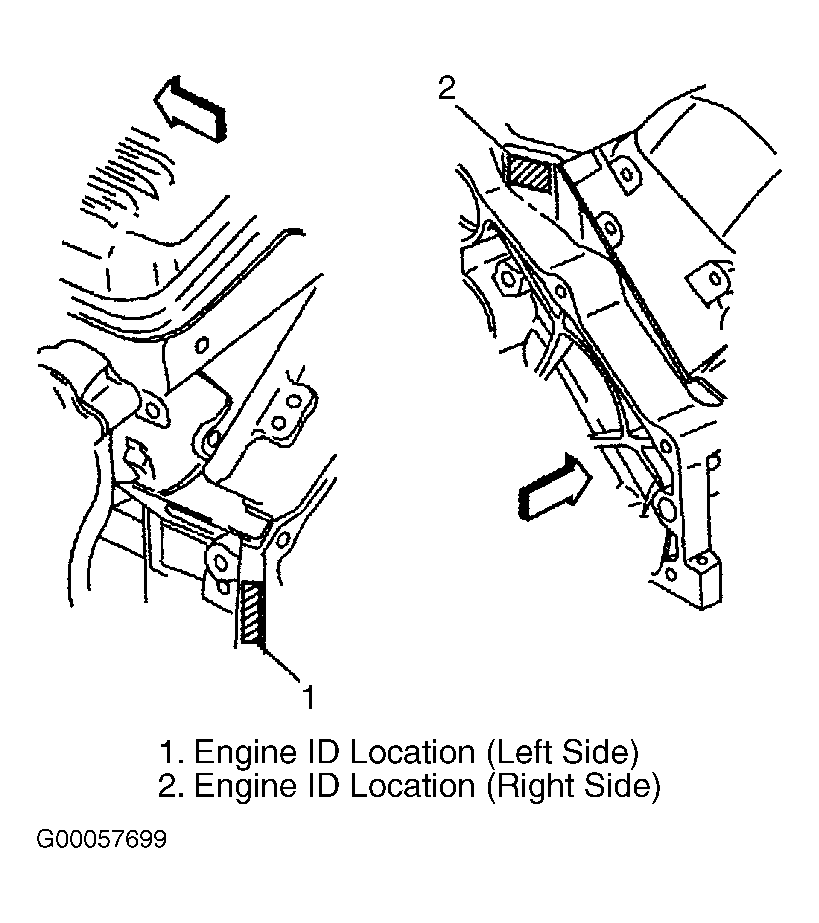 2

1

1. Engine ID Location (Left Side)
2. Engine ID Location (Right Side)

G00057699