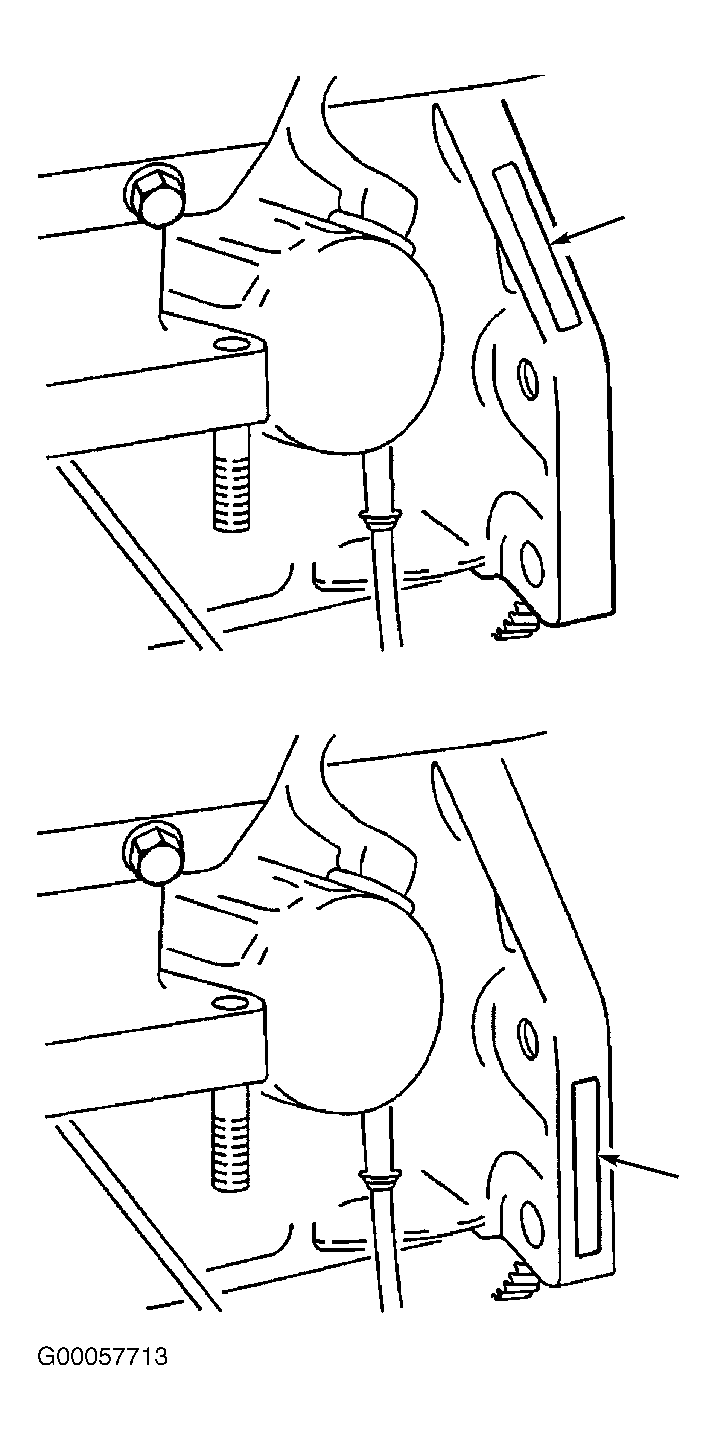 G00057713