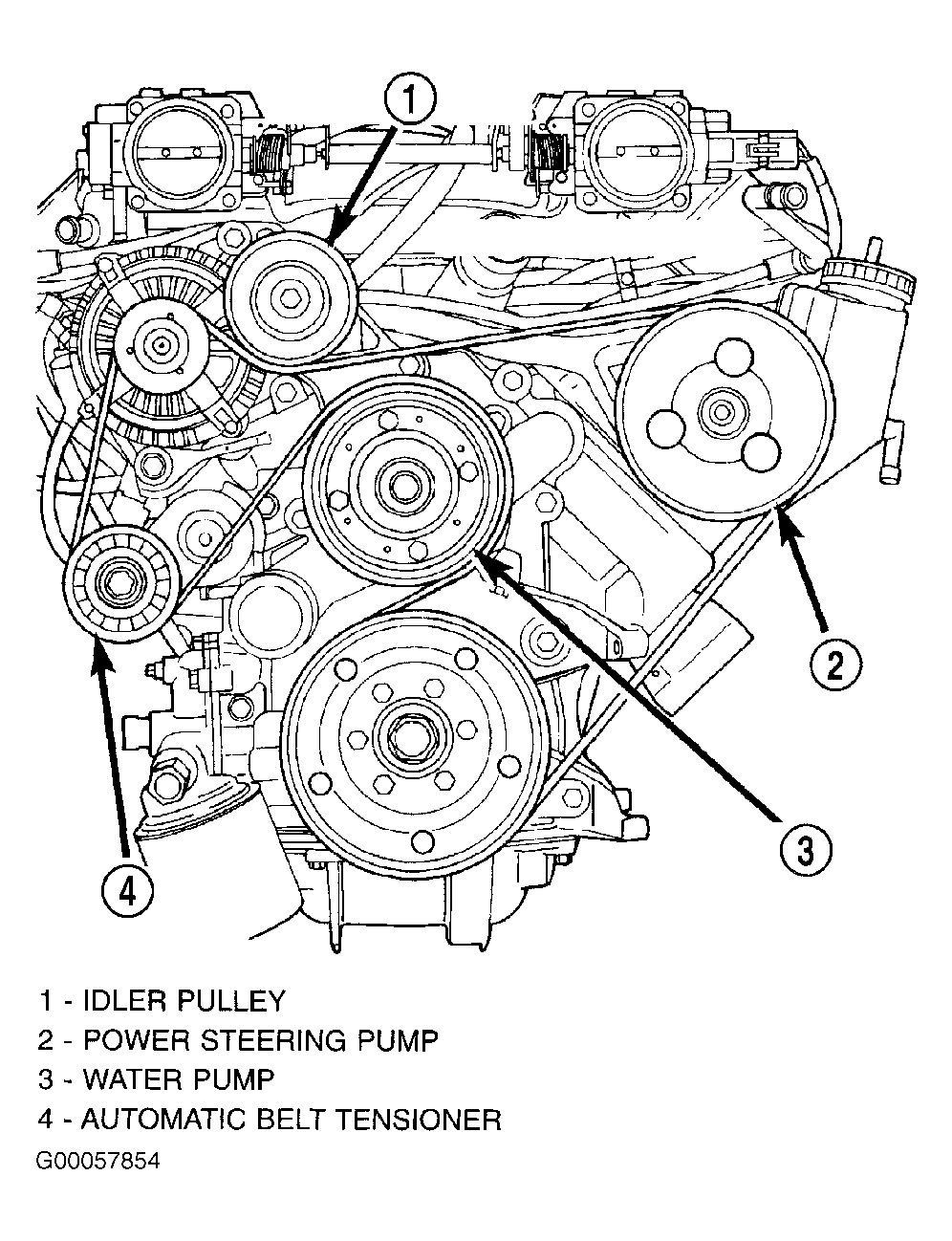 1

2

3

4

1 - IDLER PULLEY
2 - POWER STEERING PUMP
3 - WATER PUMP
4 - AUTOMATIC BELT TENSIONER
G00057854