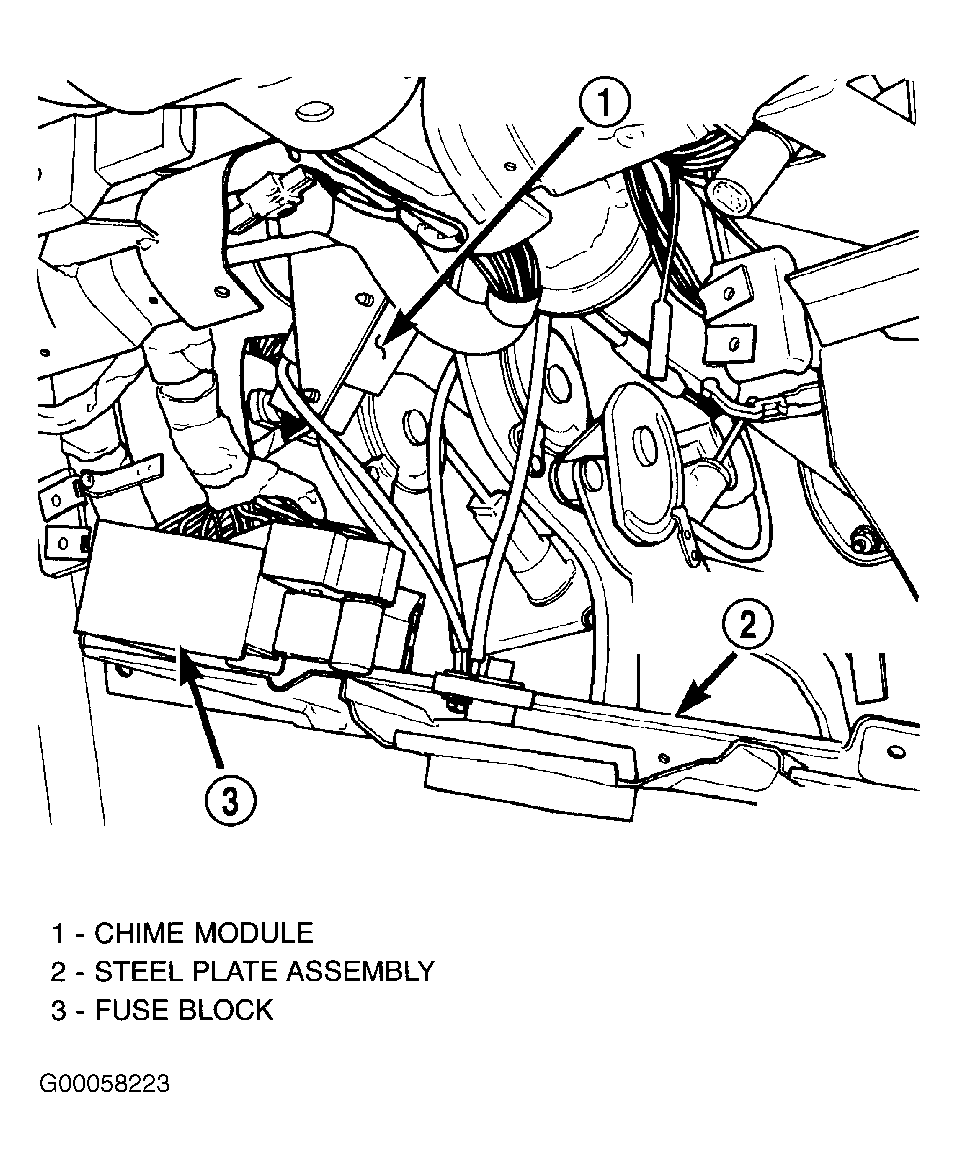 1

2

3

1 - CHIME MODULE
2 - STEEL PLATE ASSEMBLY
3 - FUSE BLOCK

G00058223