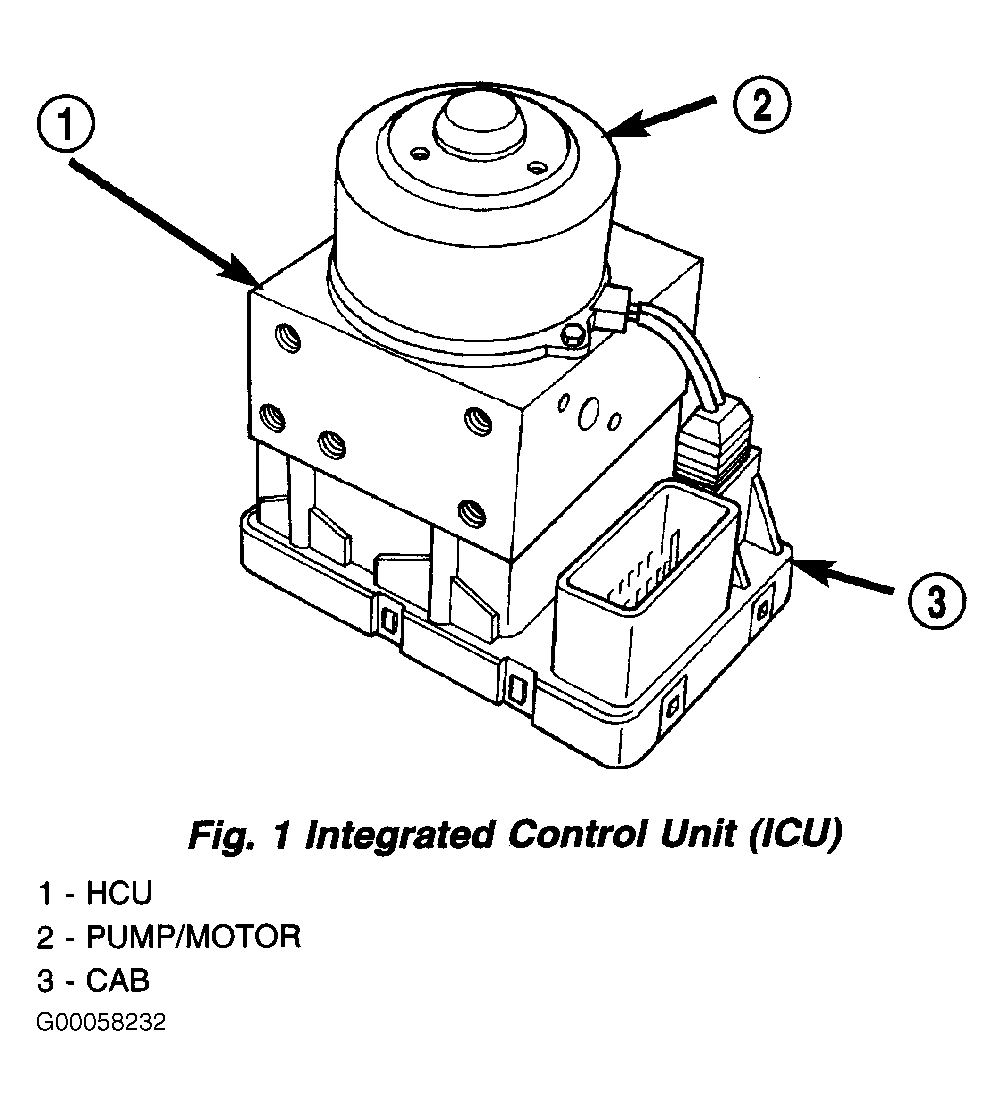 1

2

3

Fig. 1 Integrated Control Unit (ICU)

1 - HCU
2 - PUMP/MOTOR
3 - CAB
G00058232