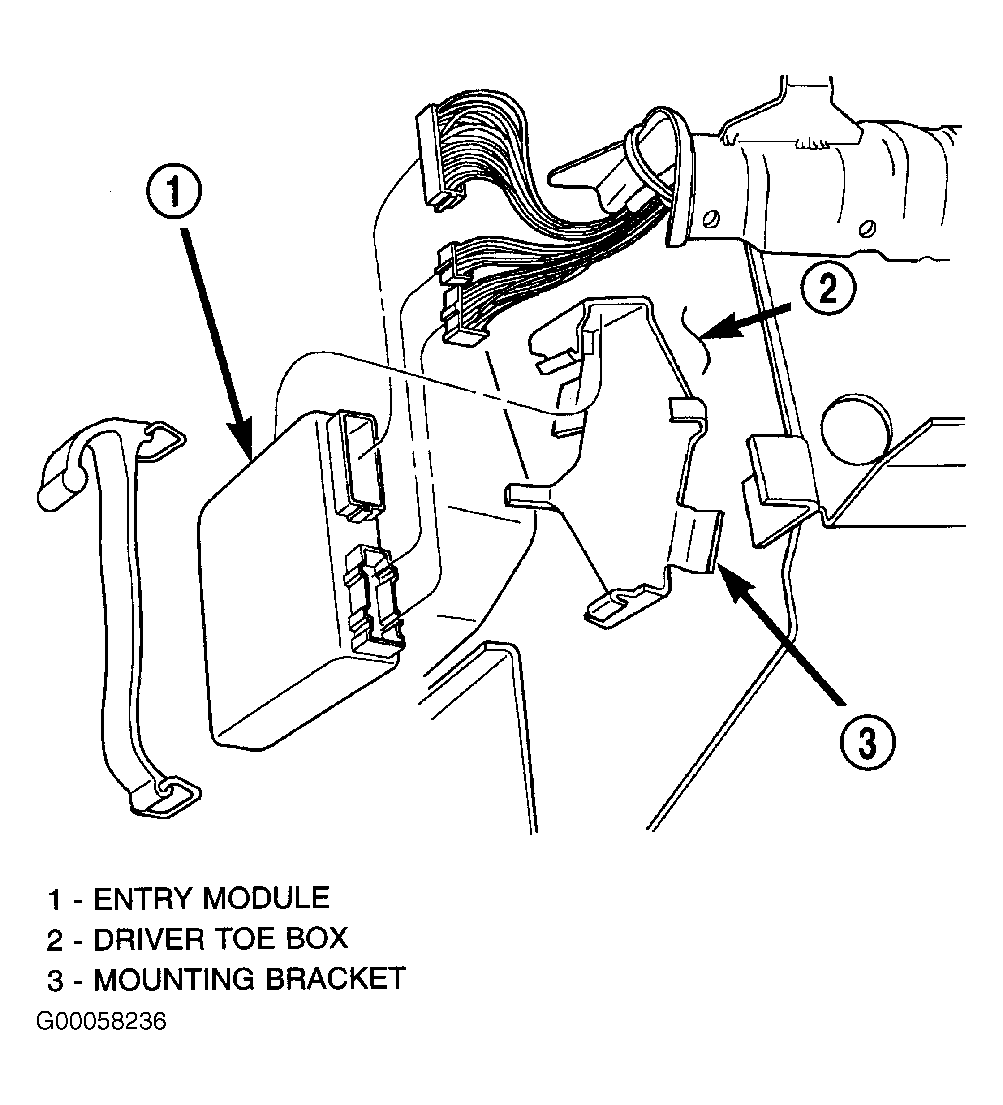 1

2

3

1 - ENTRY MODULE
2 - DRIVER TOE BOX
3 - MOUNTING BRACKET
G00058236