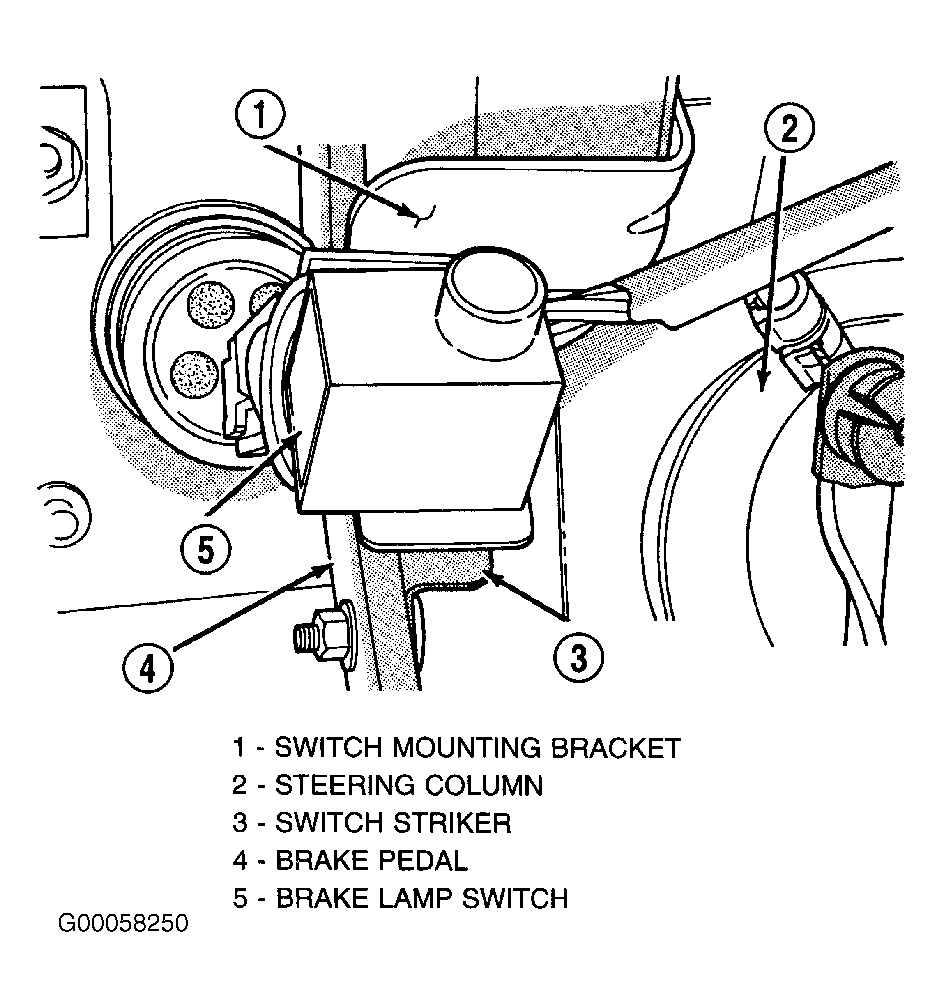 1
2
5
4
3

1 - SWITCH MOUNTING BRACKET
2 - STEERING COLUMN
3 - SWITCH STRIKER
4 - BRAKE PEDAL
5 - BRAKE LAMP SWITCH

G00058250