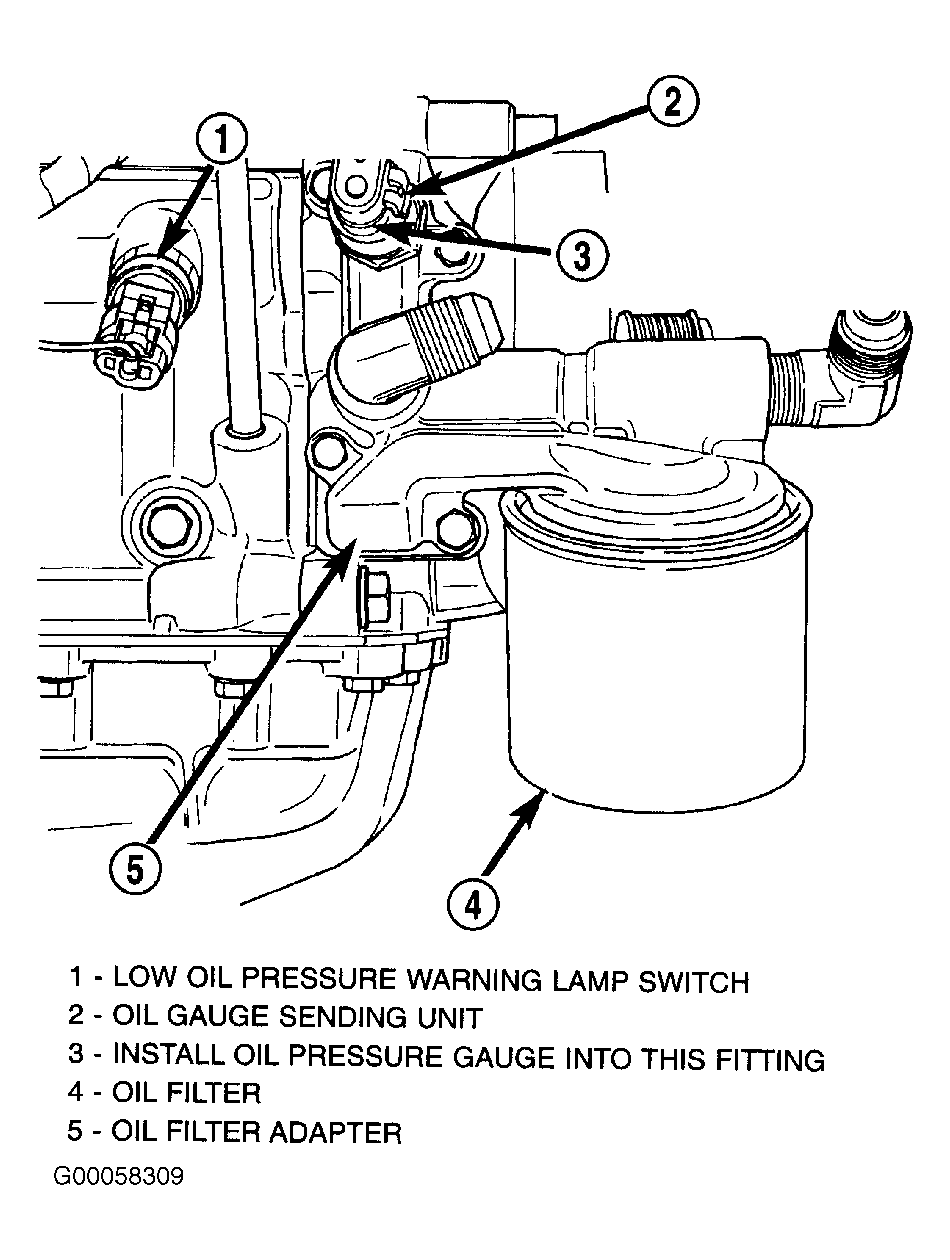 1

2

3

5

4

1 - LOW OIL PRESSURE WARNING LAMP SWITCH
2 - OIL GAUGE SENDING UNIT
3 - INSTALL OIL PRESSURE GAUGE INTO THIS FITTING
4 - OIL FILTER
5 - OIL FILTER ADAPTER

G00058309