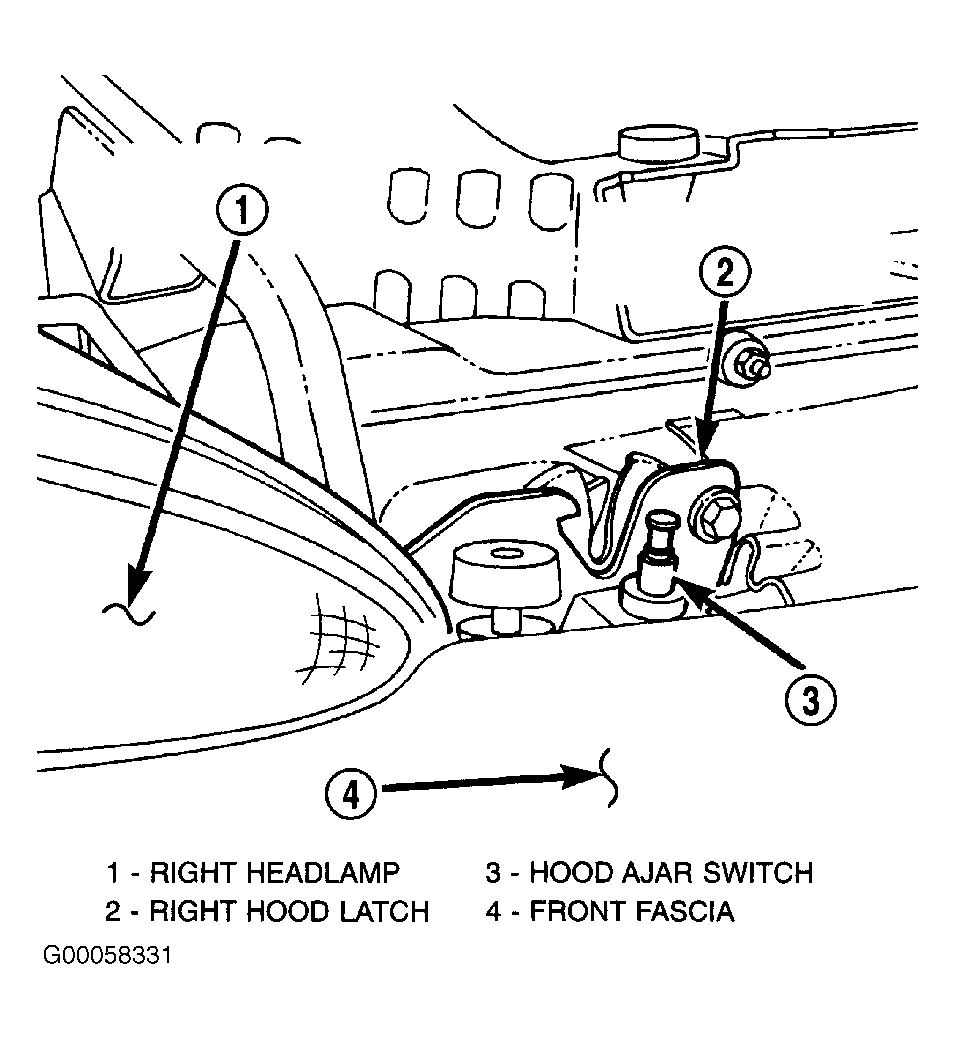 1
2
3
4

1 - RIGHT HEADLAMP
2 - RIGHT HOOD LATCH
3 - HOOD AJAR SWITCH
4 - FRONT FASCIA

G00058331