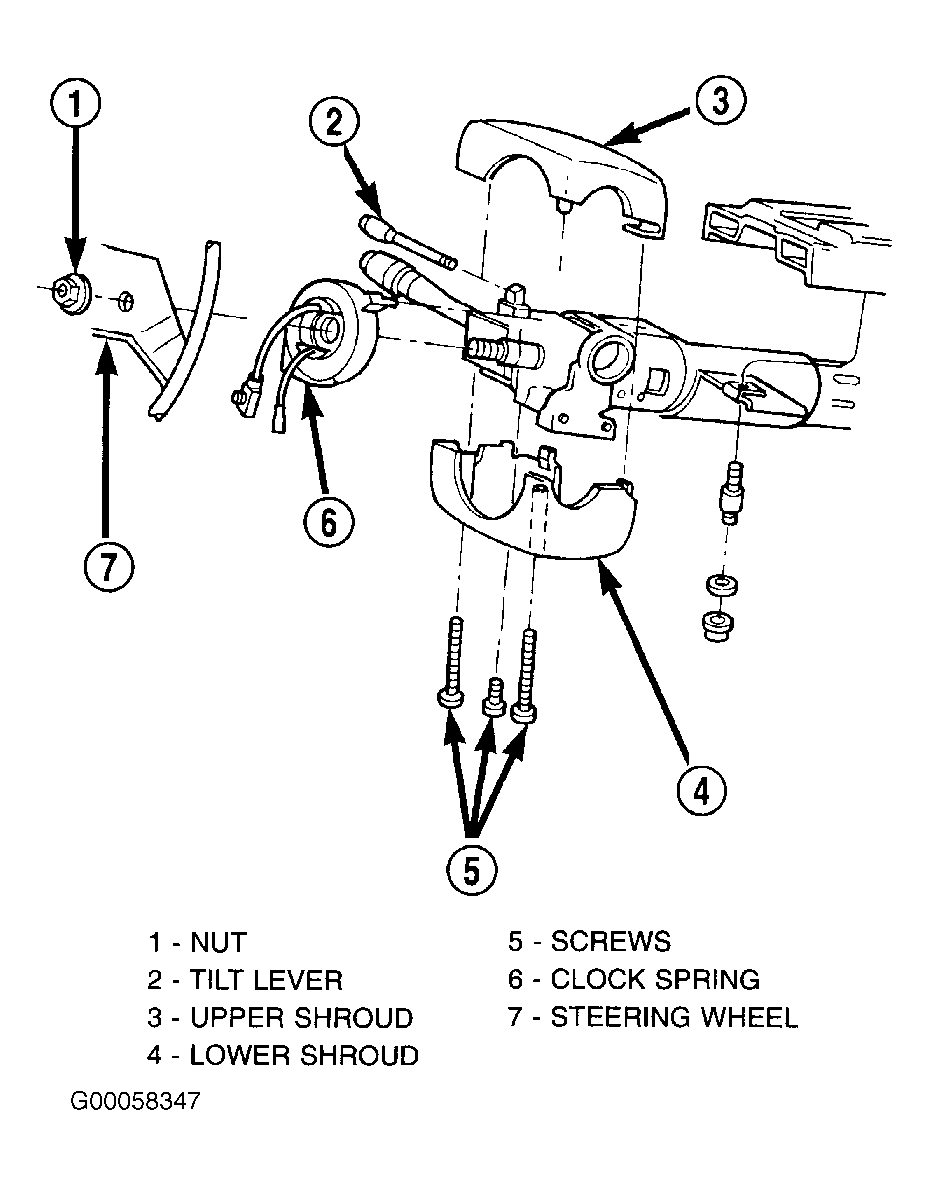 1
2
3
6
7
4
5

1 - NUT
2 - TILT LEVER
3 - UPPER SHROUD
4 - LOWER SHROUD

5 - SCREWS
6 - CLOCK SPRING
7 - STEERING WHEEL

G00058347