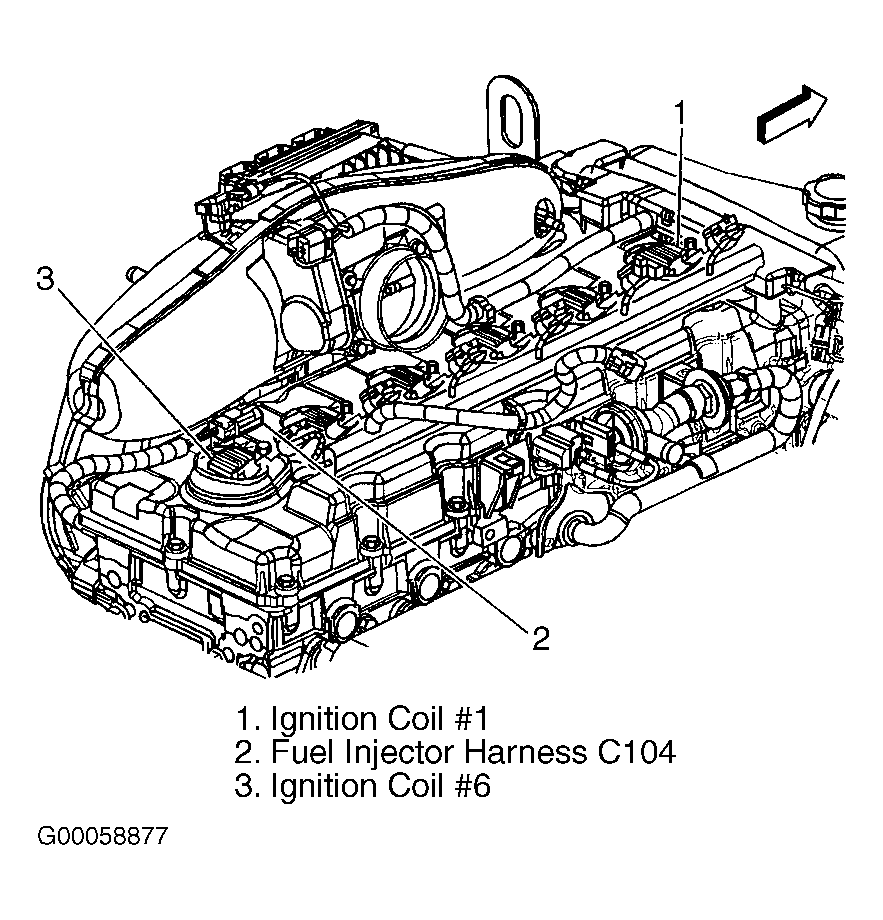 1

3

2

1. Ignition Coil #1
2. Fuel Injector Harness C104
3. Ignition Coil #6

G00058877