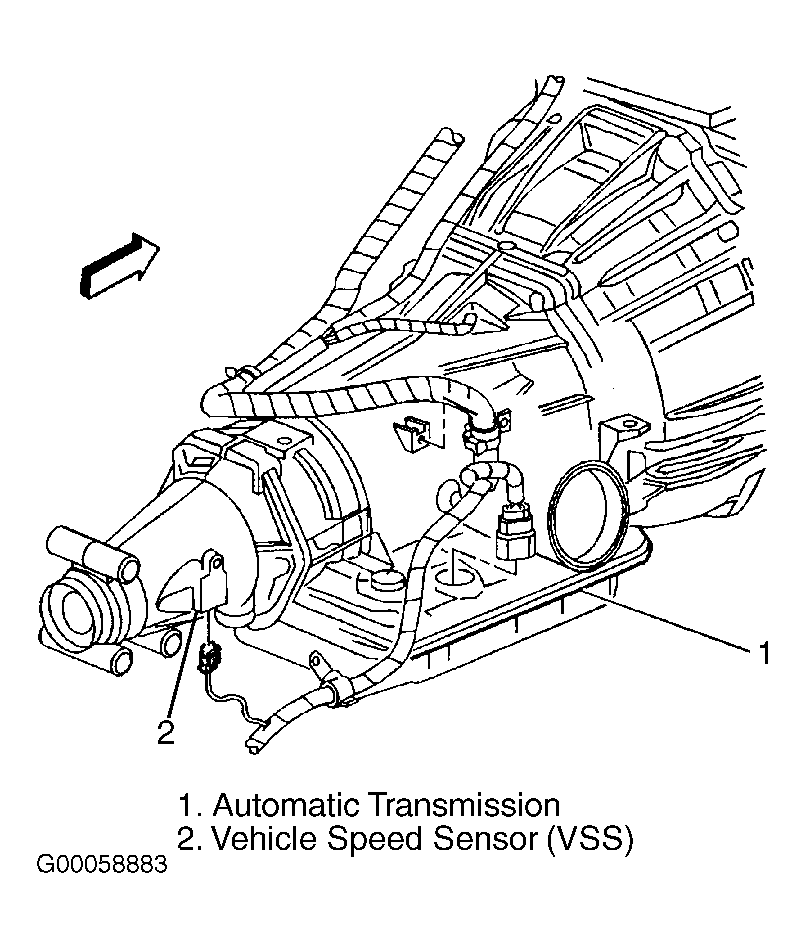 1
2
1. Automatic Transmission
2. Vehicle Speed Sensor (VSS)
G00058883