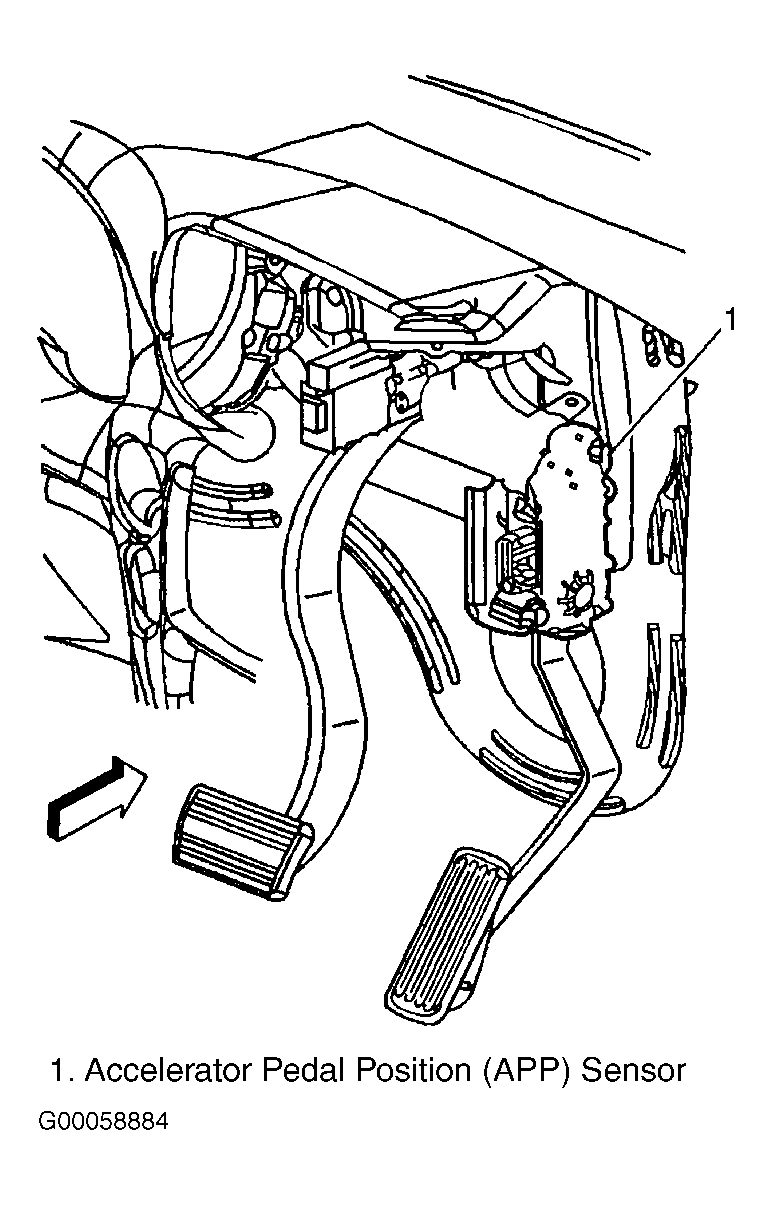 1

1. Accelerator Pedal Position (APP) Sensor

G00058884