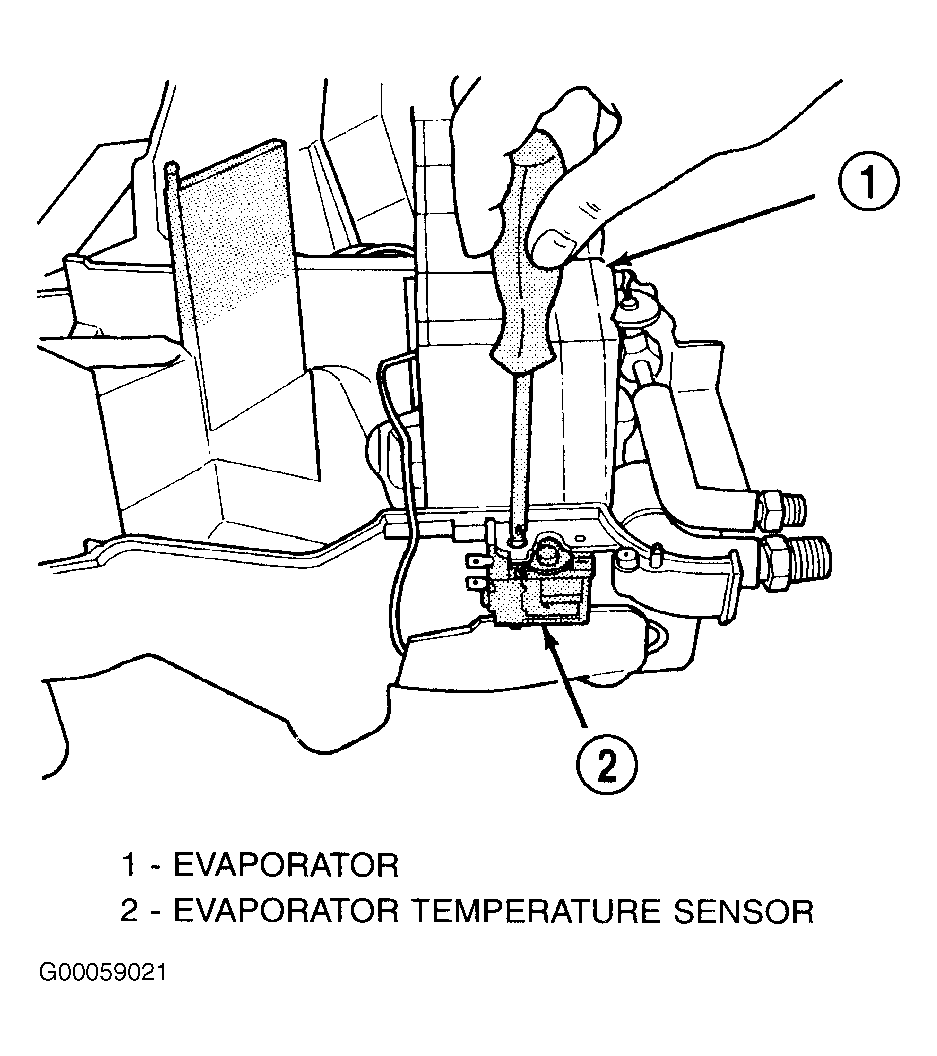 1

2

1 - EVAPORATOR
2 - EVAPORATOR TEMPERATURE SENSOR

G00059021