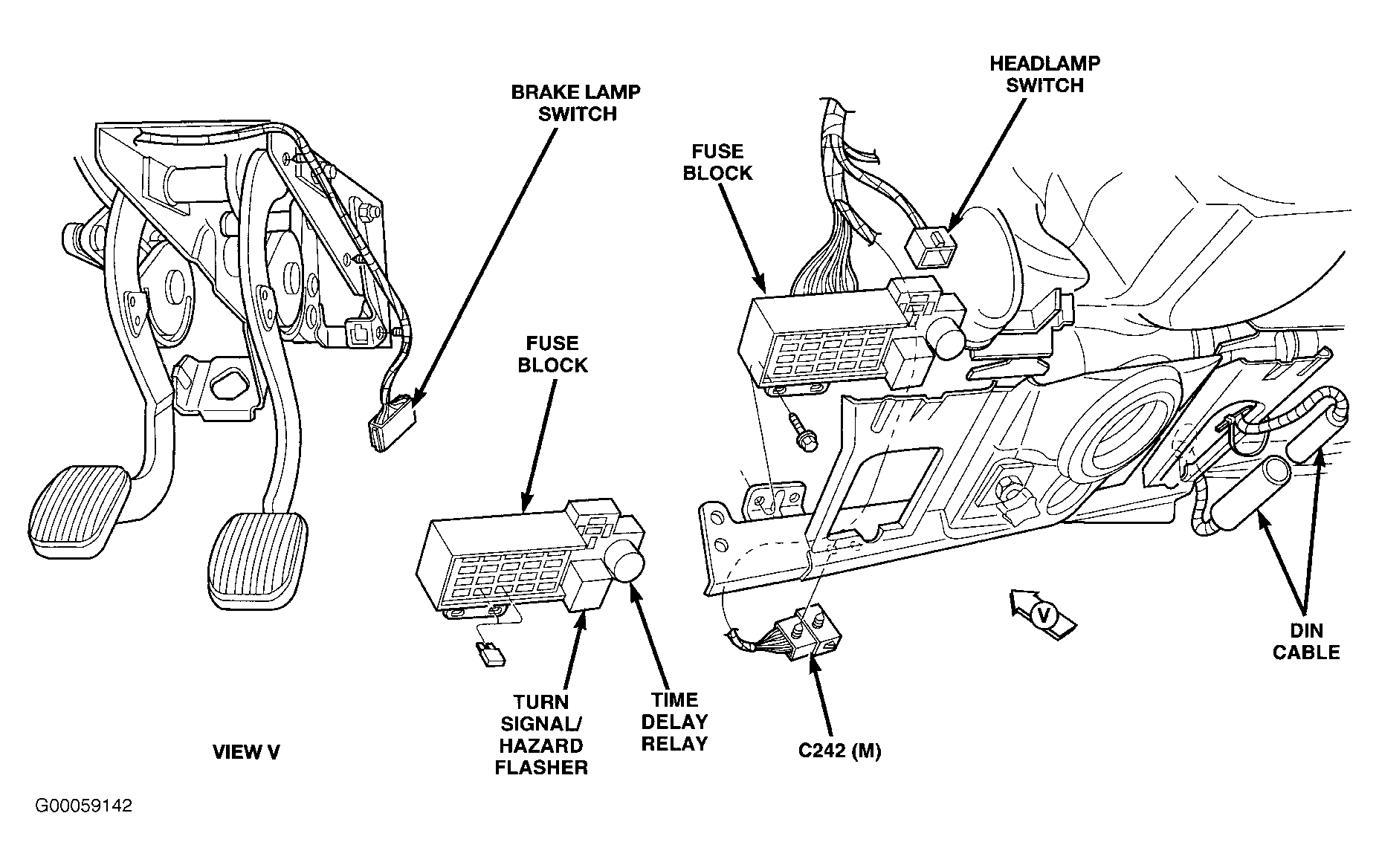 BRAKE LAMP SWITCH

HEADLAMP SWITCH

FUSE BLOCK

FUSE BLOCK

V

DIN CABLE

TURN SIGNAL/ HAZARD FLASHER

TIME DELAY RELAY

C242 (M)

VIEW V

G00059142