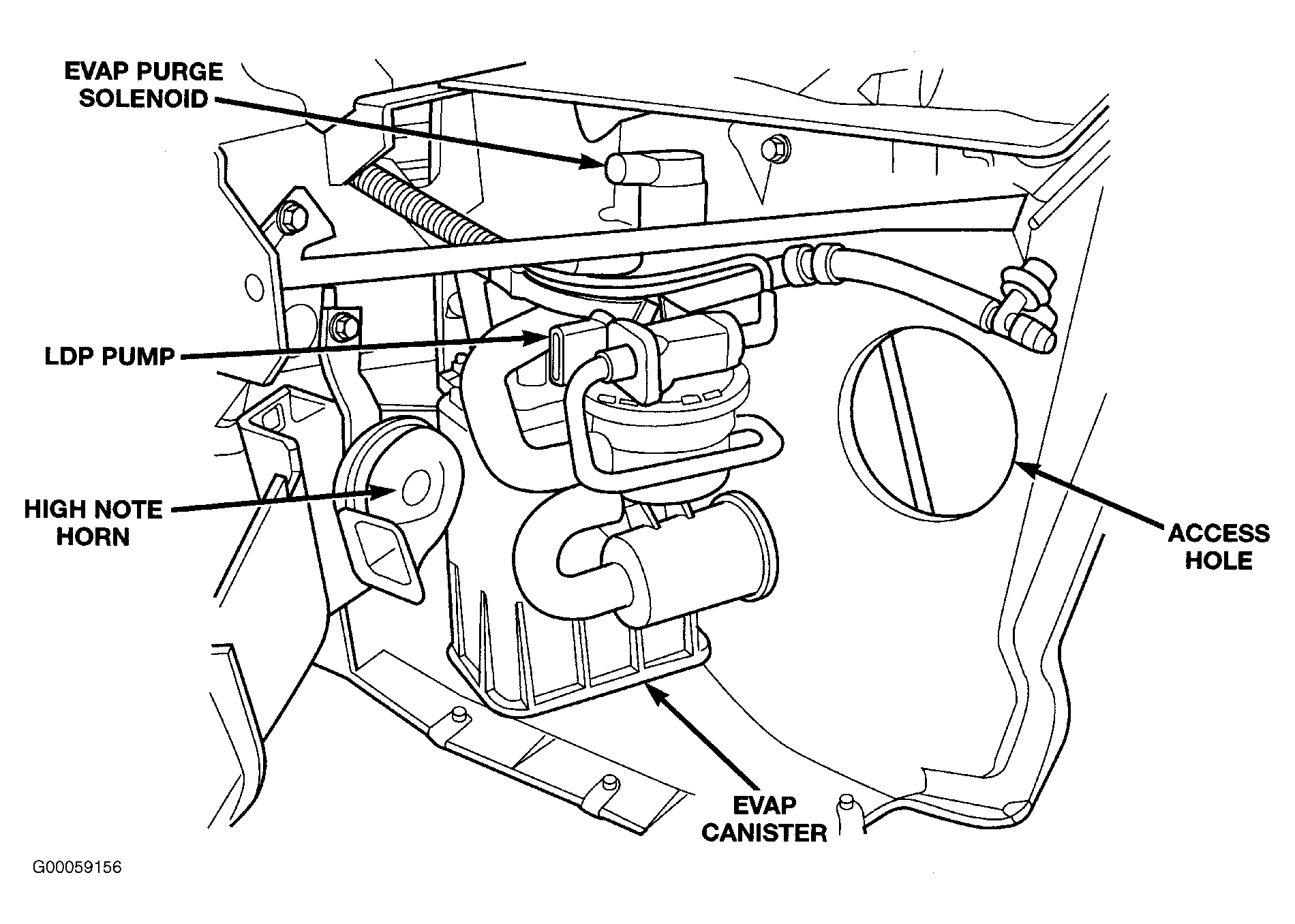 EVAP PURGE SOLENOID

LDP PUMP

HIGH NOTE HORN

ACCESS HOLE

EVAP CANISTER

G00059156