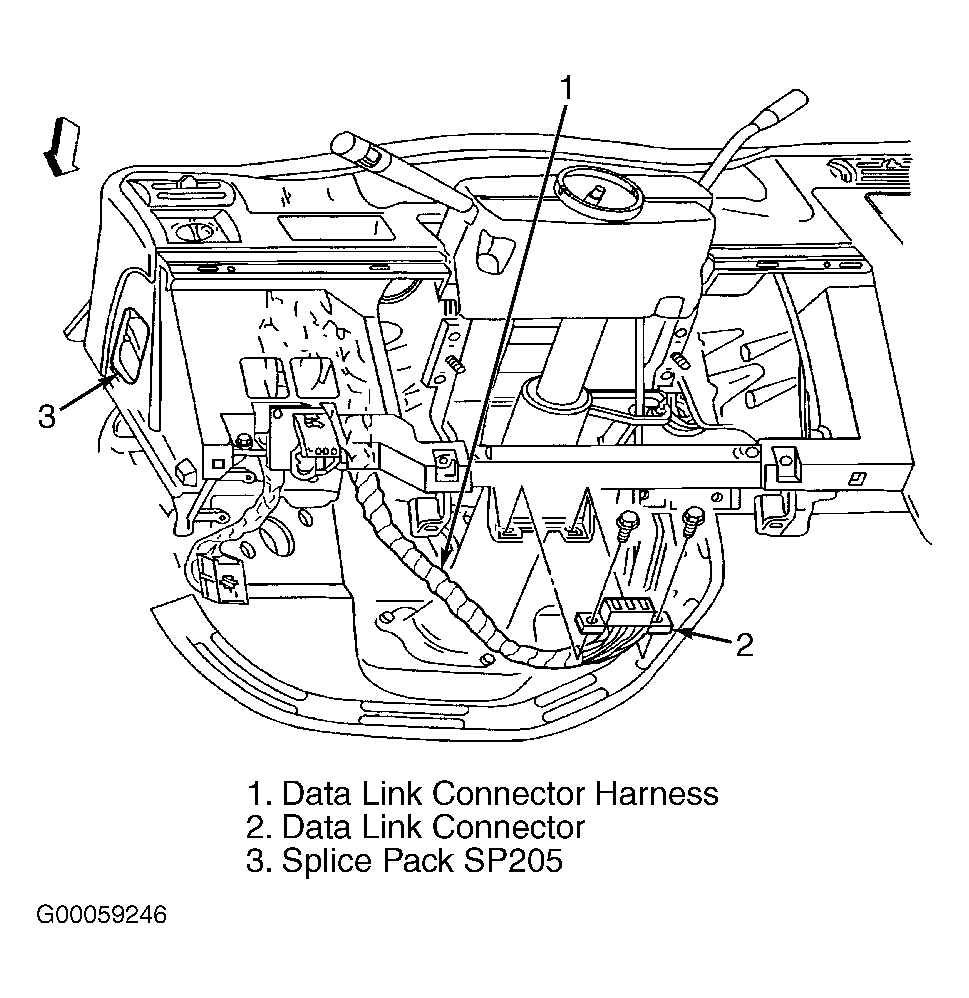 1

3

2

1. Data Link Connector Harness
2. Data Link Connector
3. Splice Pack SP205

G00059246