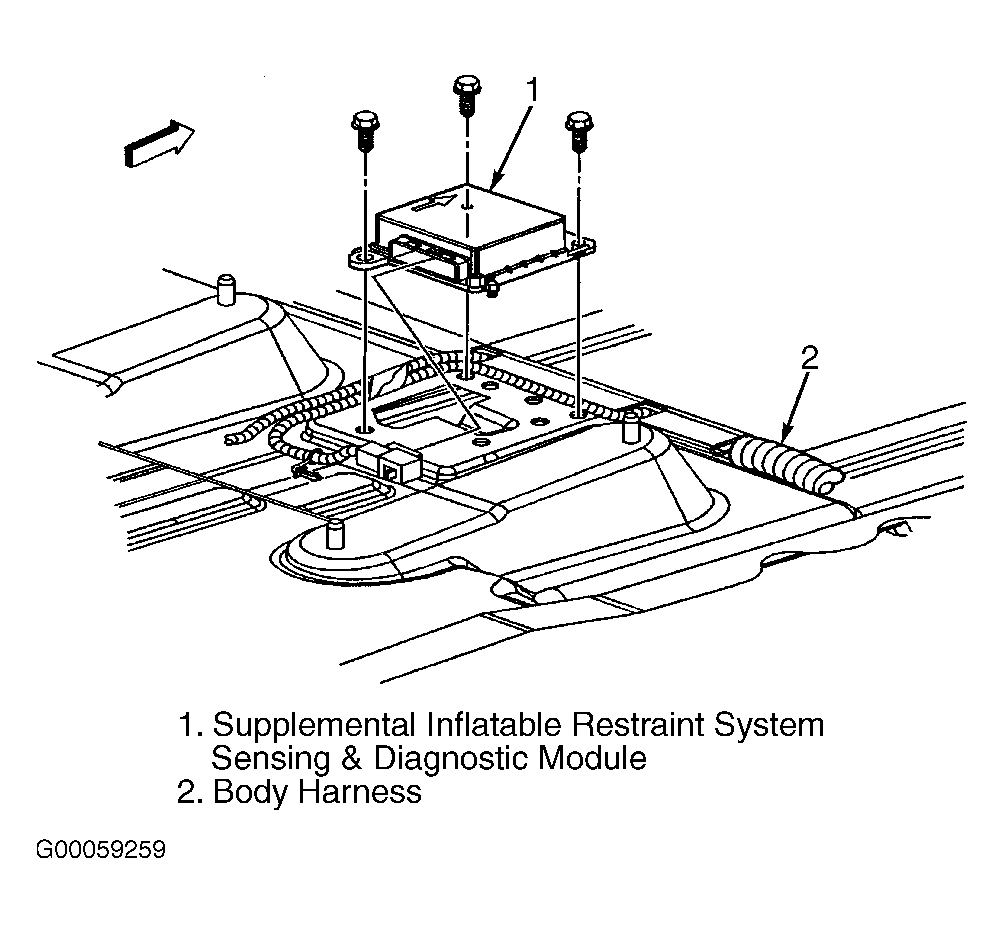 1

2

1. Supplemental Inflatable Restraint System Sensing & Diagnostic Module
2. Body Harness

G00059259