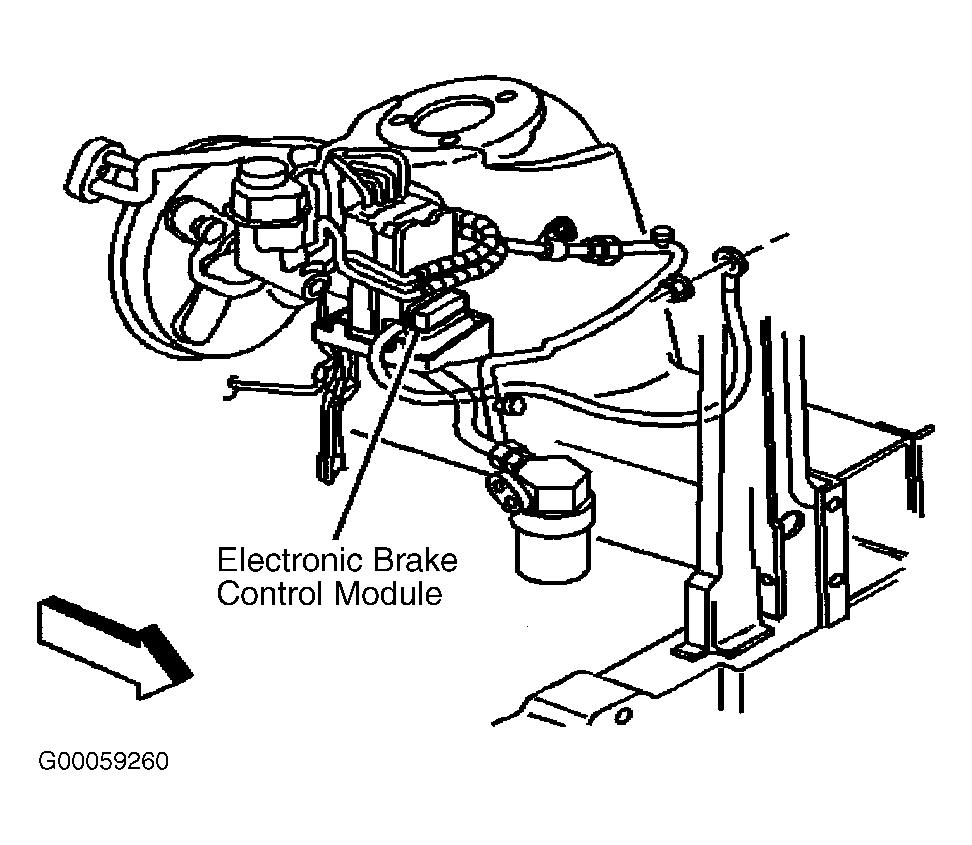 Electronic Brake Control Module

G00059260