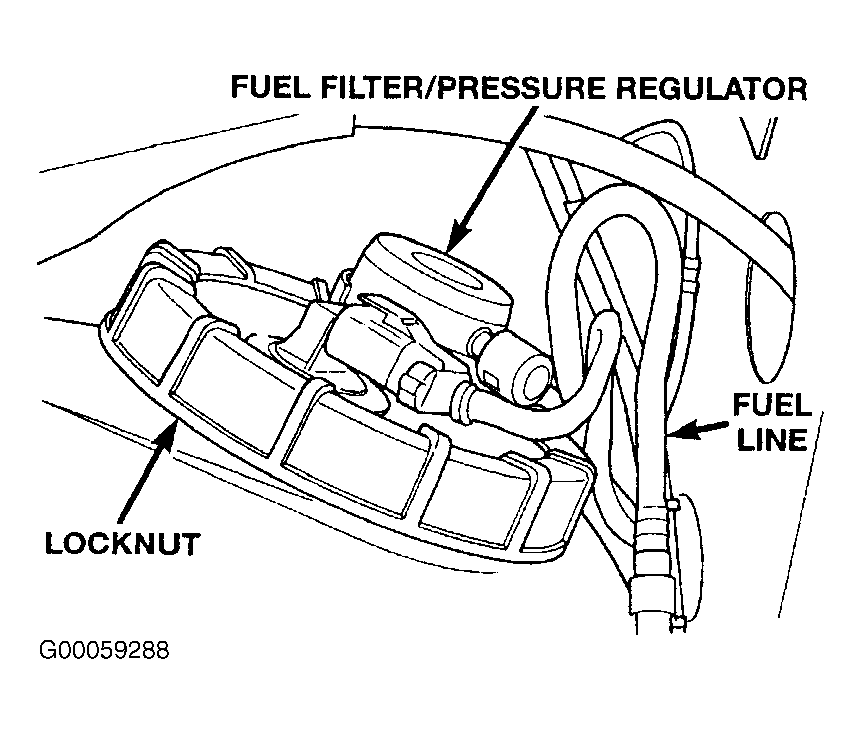 FUEL FILTER/PRESSURE REGULATOR

FUEL LINE

LOCKNUT

G00059288