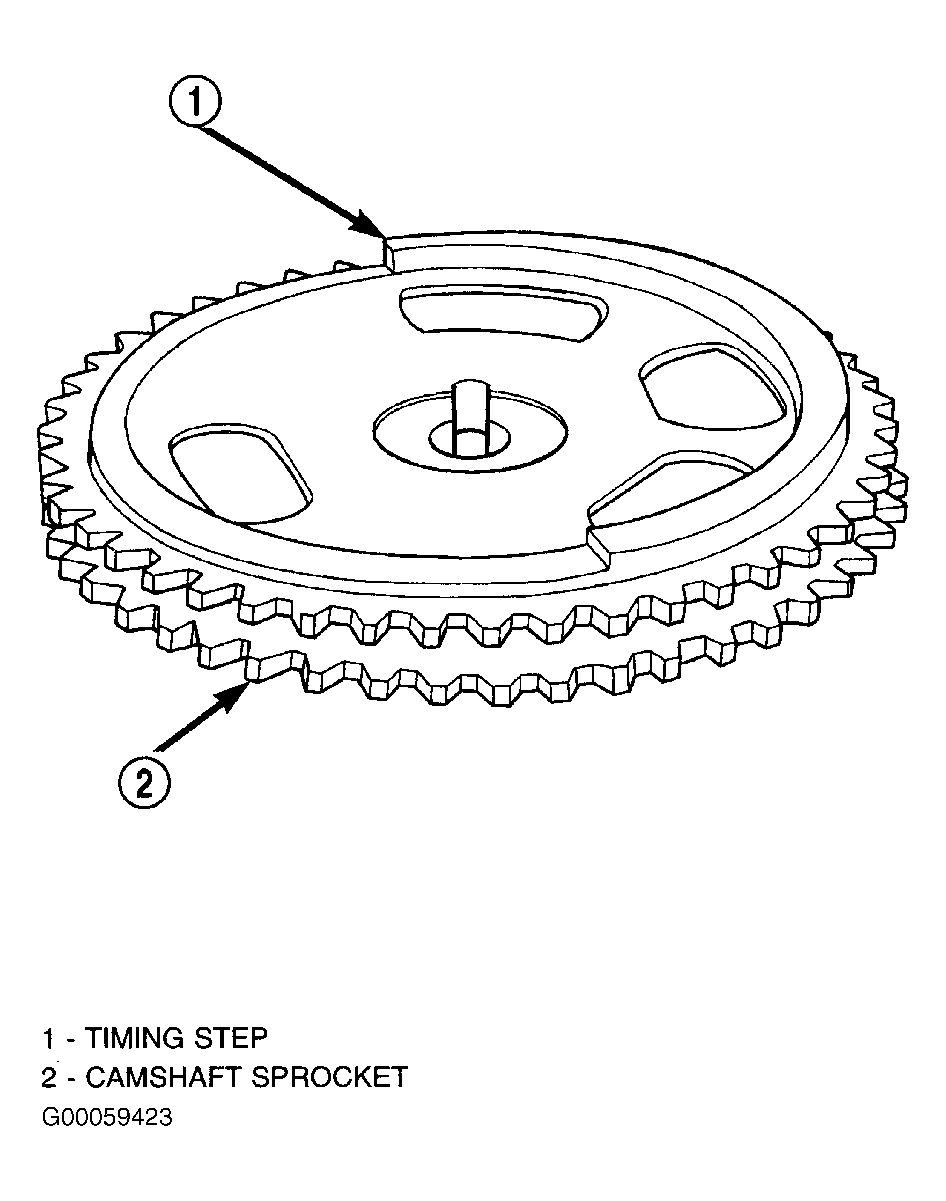 1

2

1 - TIMING STEP
2 - CAMSHAFT SPROCKET
G00059423