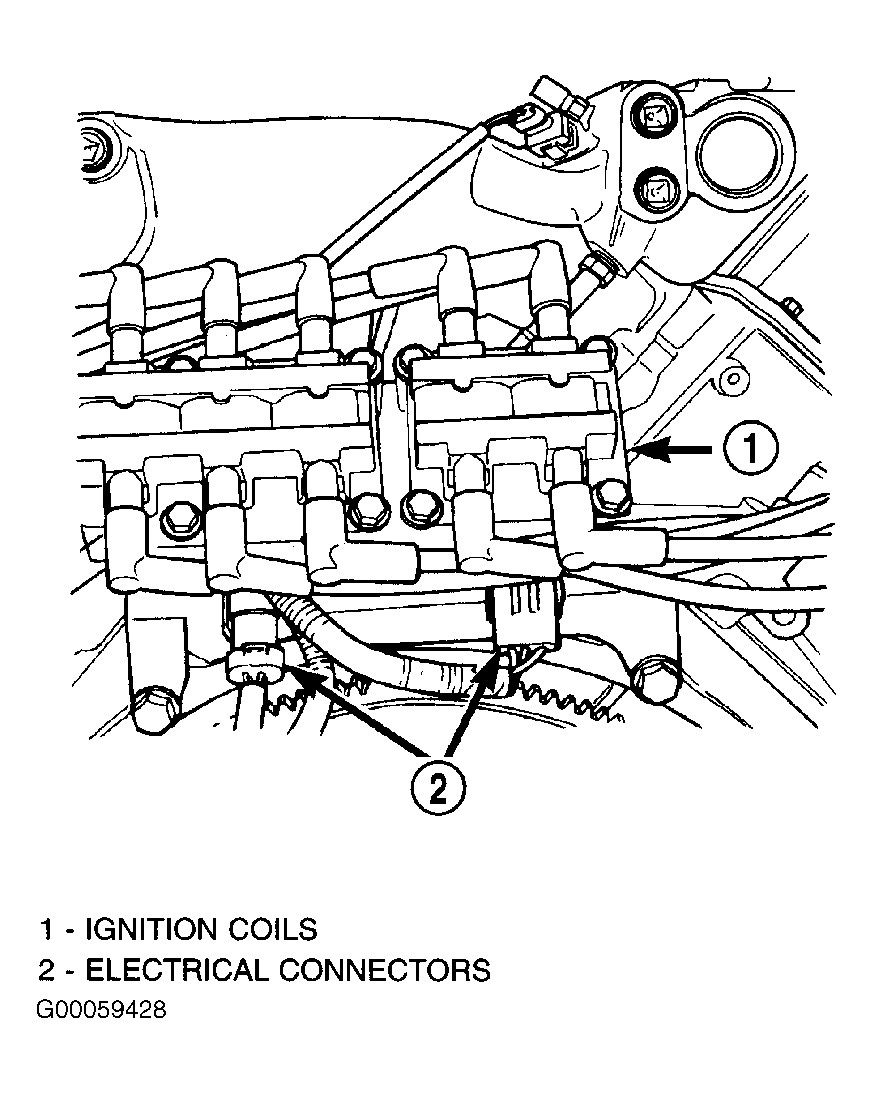 1

2

1 - IGNITION COILS
2 - ELECTRICAL CONNECTORS
G00059428