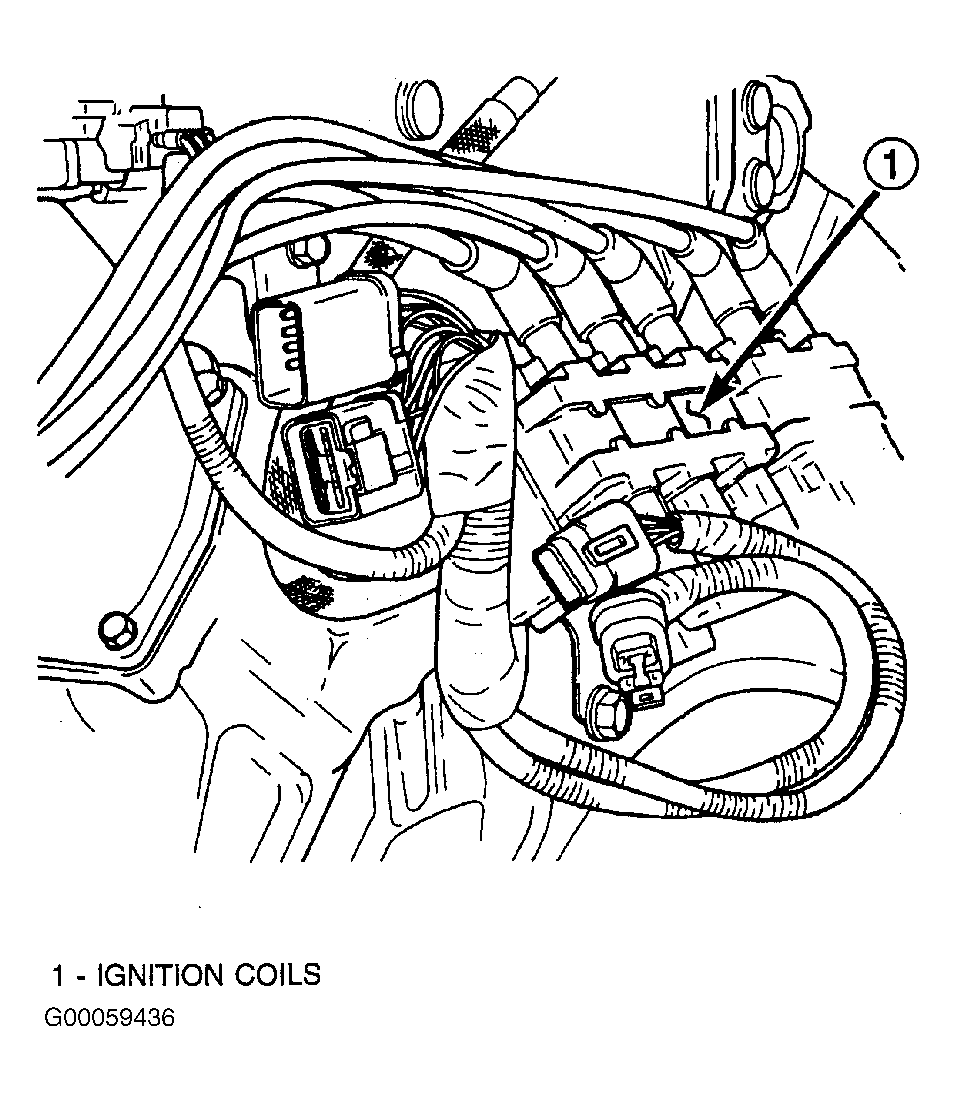 1

1 - IGNITION COILS

G00059436