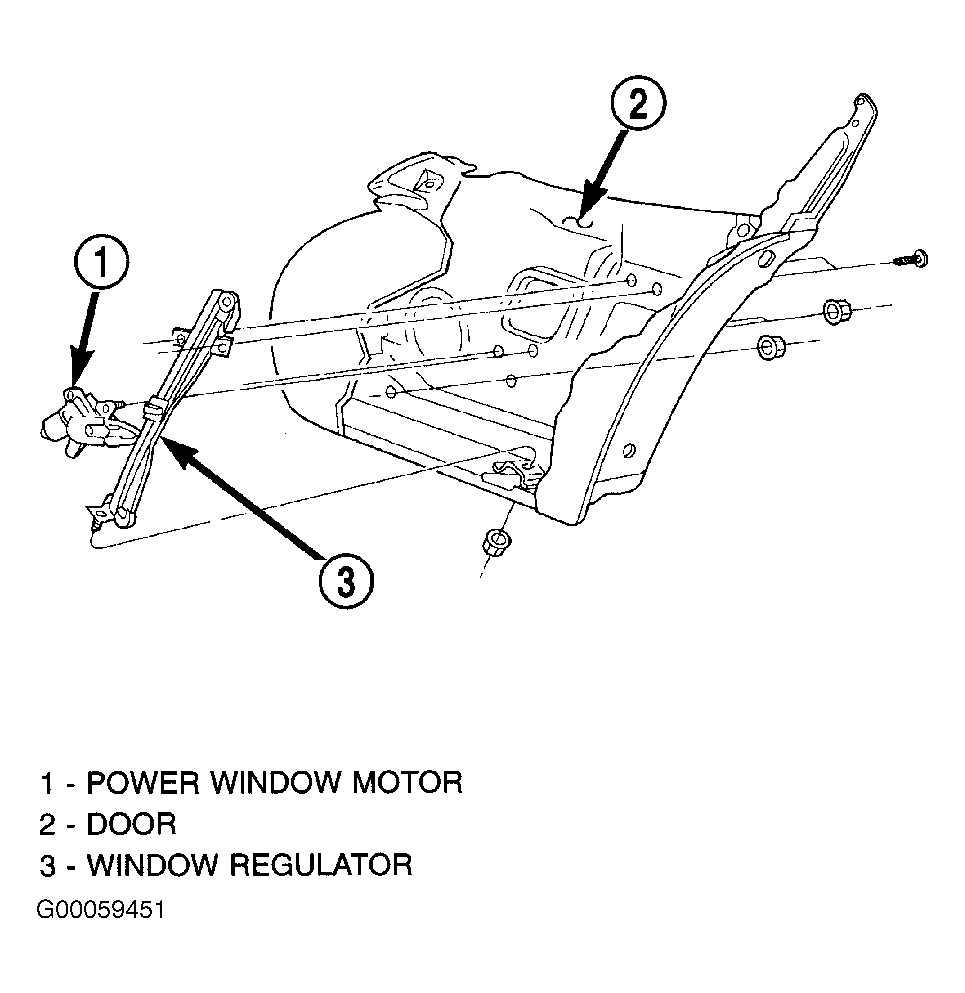 2

1

3

1 - POWER WINDOW MOTOR
2 - DOOR
3 - WINDOW REGULATOR
G00059451