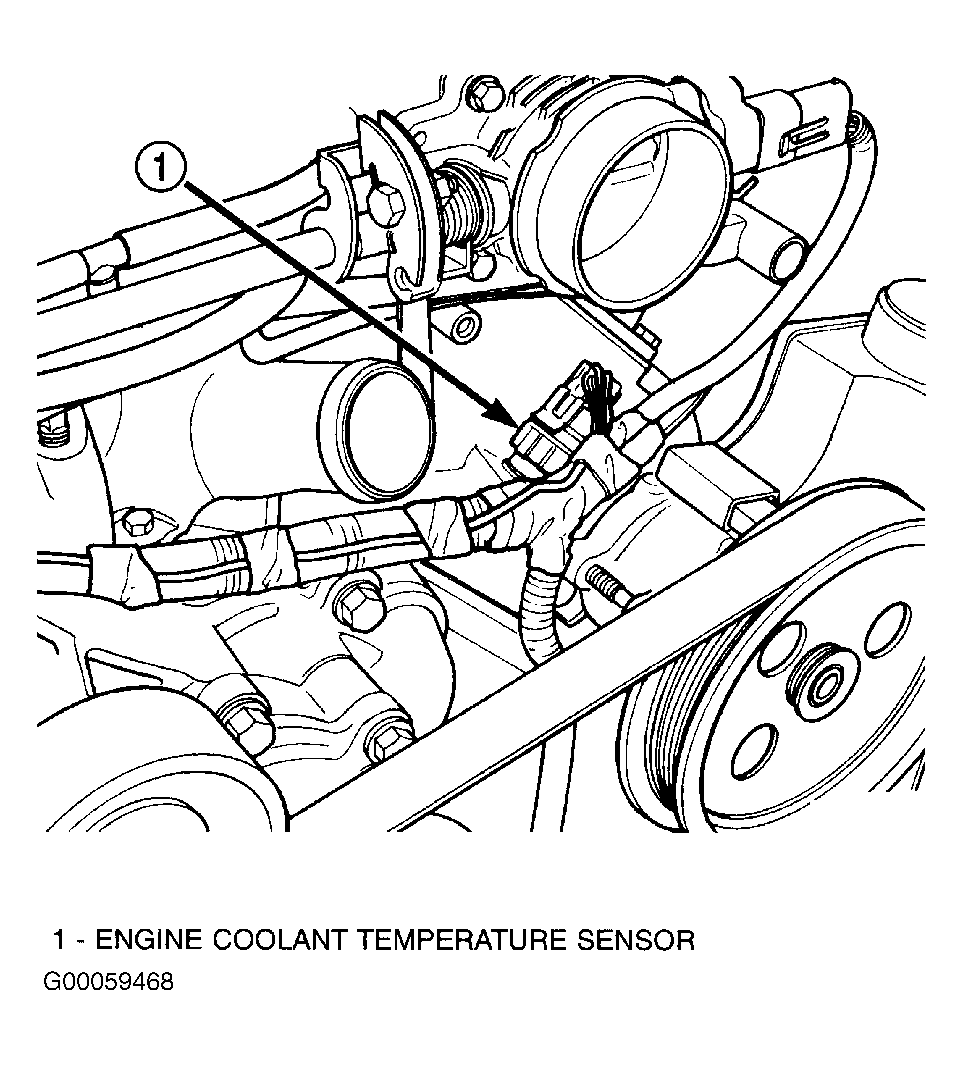 1

1 - ENGINE COOLANT TEMPERATURE SENSOR

G00059468