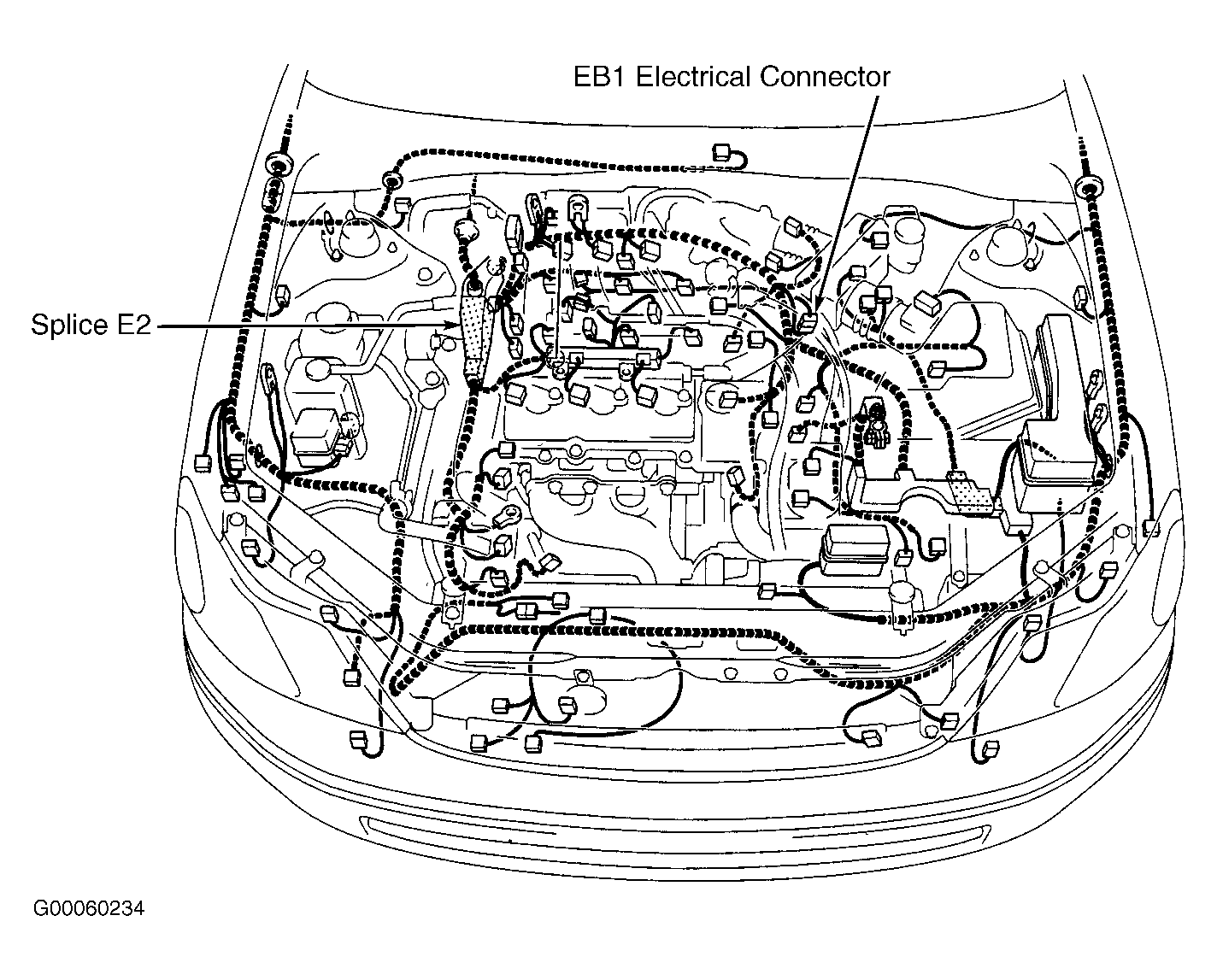 EB1 Electrical Connector

Splice E2

G00060234