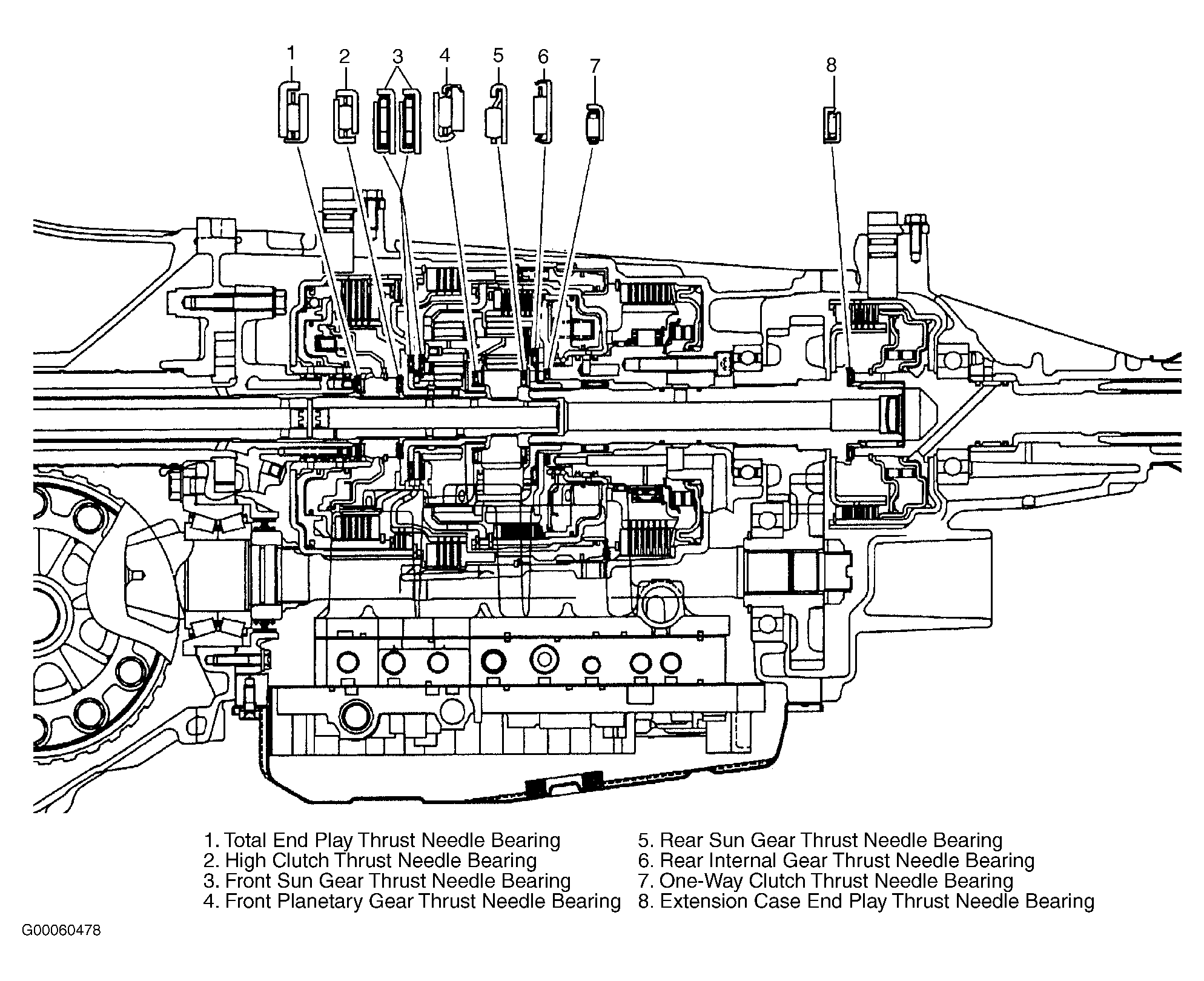 1 2 3 4 5 6 7 8

1. Total End Play Thrust Needle Bearing
2. High Clutch Thrust Needle Bearing
3. Front Sun Gear Thrust Needle Bearing
4. Front Planetary Gear Thrust Needle Bearing

5. Rear Sun Gear Thrust Needle Bearing
6. Rear Internal Gear Thrust Needle Bearing
7. One-Way Clutch Thrust Needle Bearing
8. Extension Case End Play Thrust Needle Bearing

G00060478