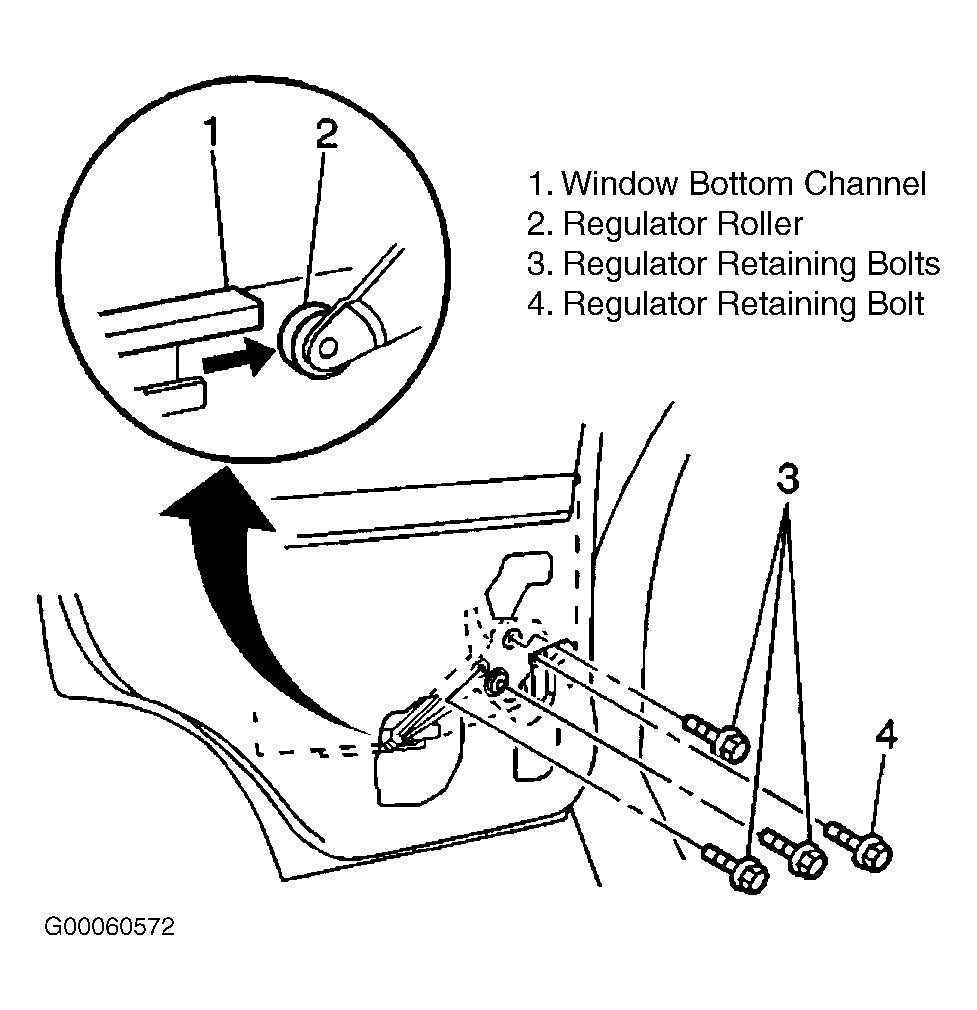 1
2
1. Window Bottom Channel
2. Regulator Roller
3. Regulator Retaining Bolts
4. Regulator Retaining Bolt
3
4
G00060572