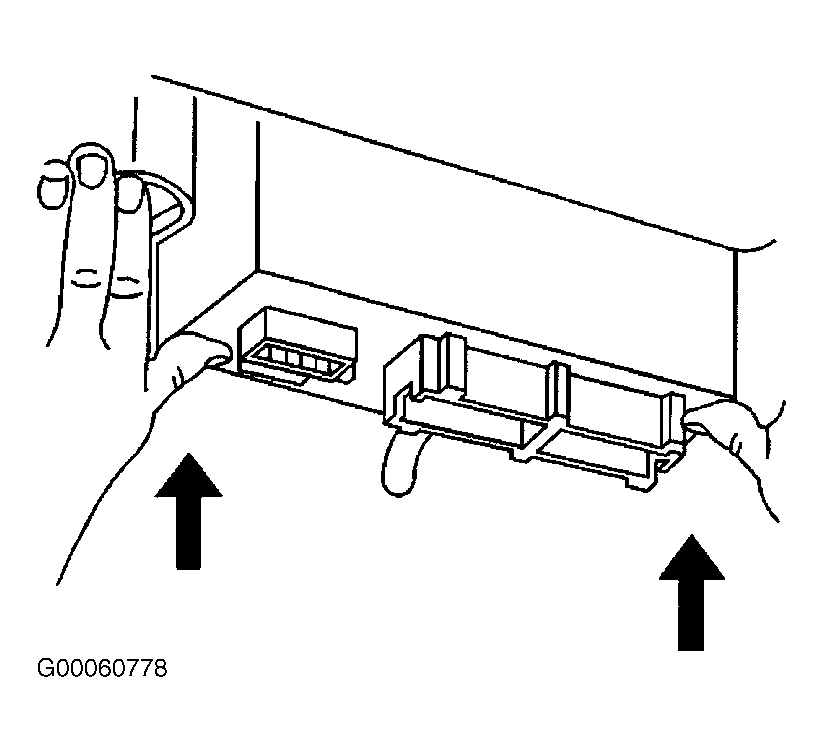 G00060778