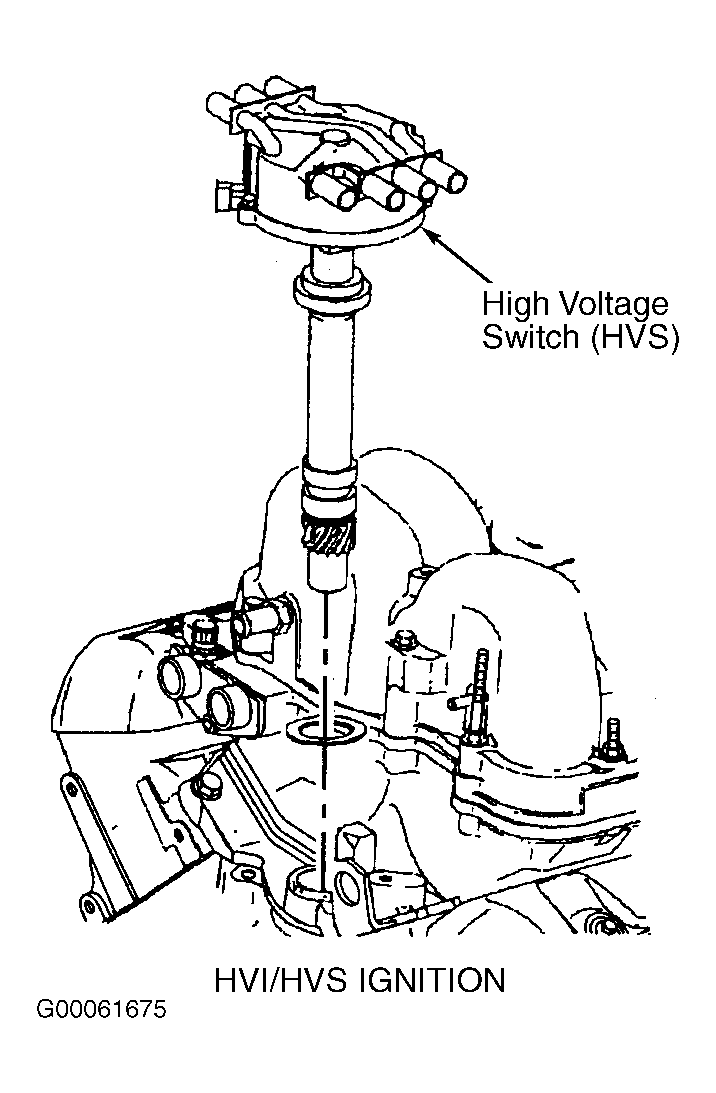 High Voltage
Switch (HVS)

HVI/HVS IGNITION

G00061675