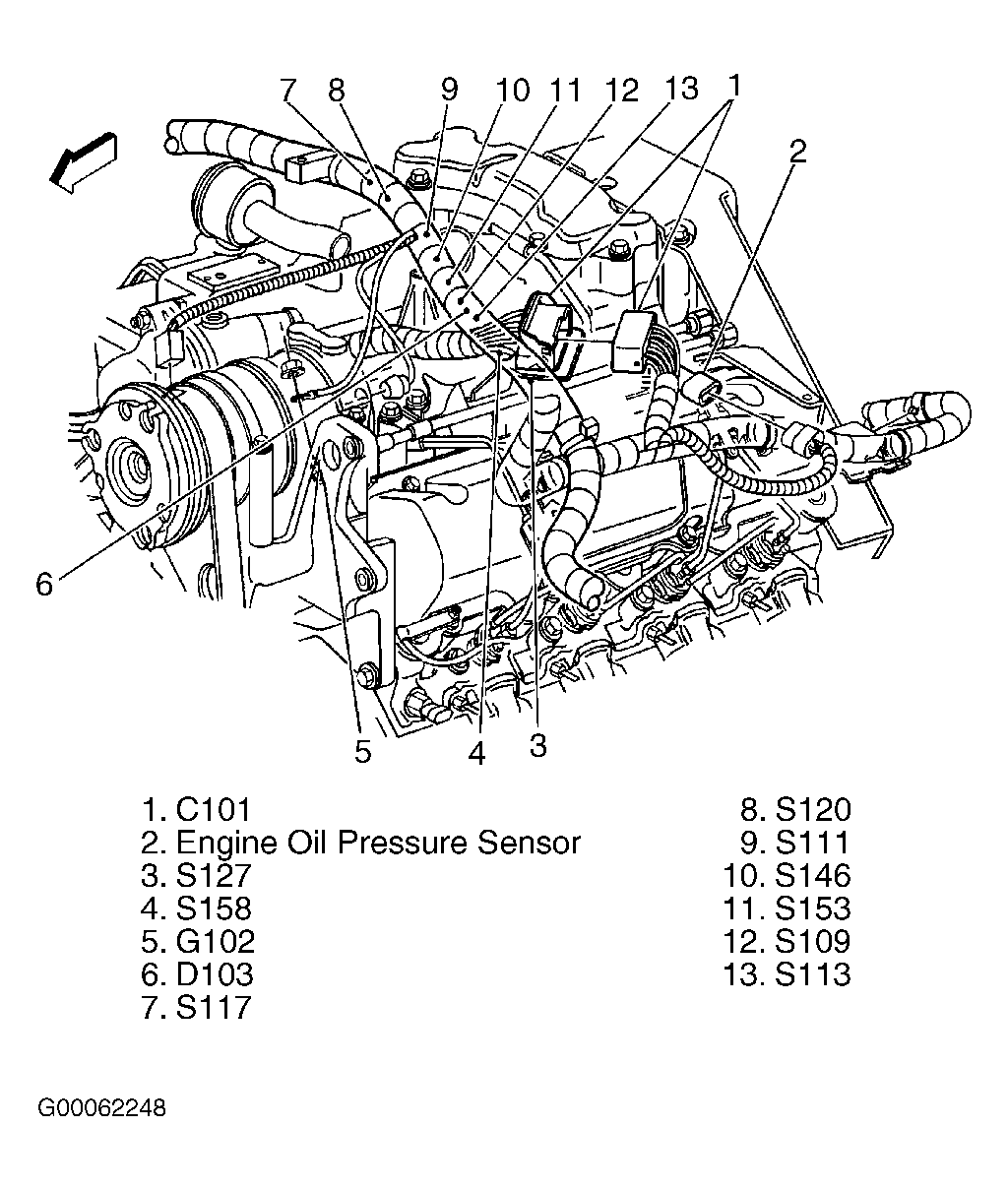 7 8 9 10 11 12 13 1

2

6

5 4 3

1. C101
2. Engine Oil Pressure Sensor
3. S127
4. S158
5. G102
6. D103
7. S117

8. S120
9. S111
10. S146
11. S153
12. S109
13. S113

G00062248