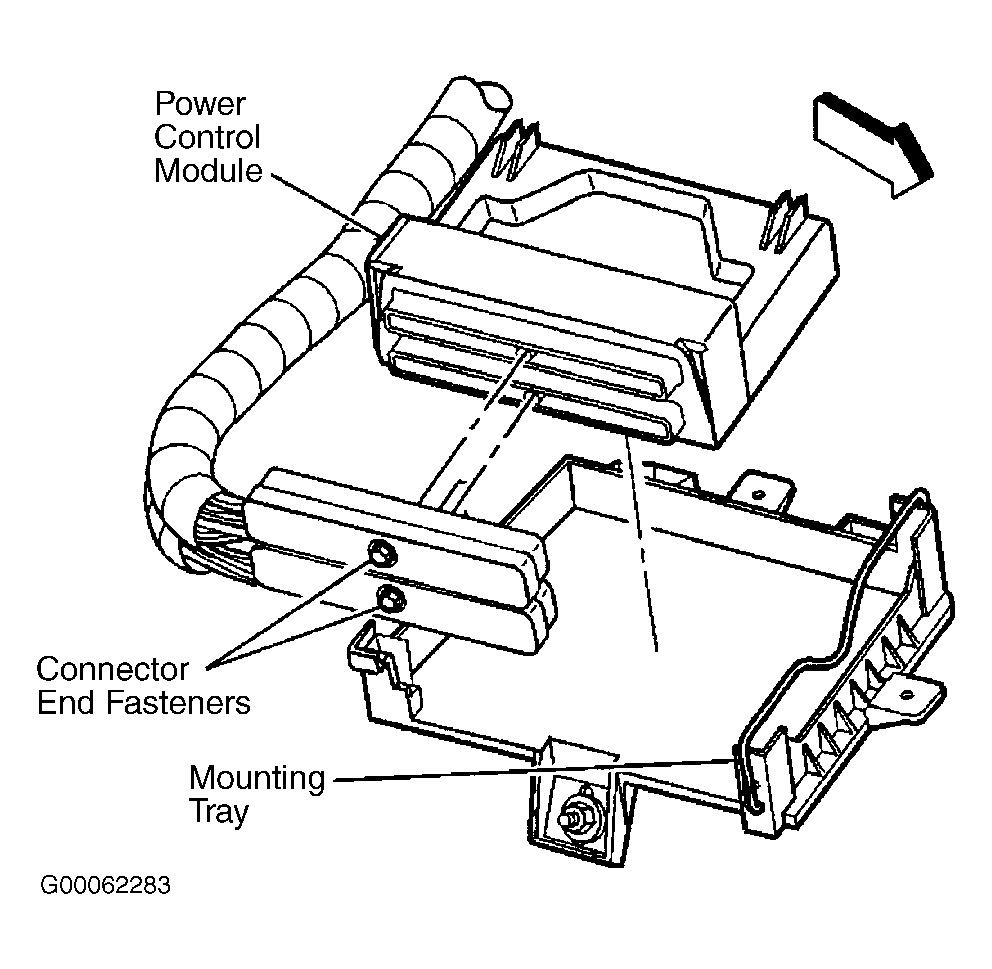 Power Control Module

Connector End Fasteners

Mounting Tray

G00062283