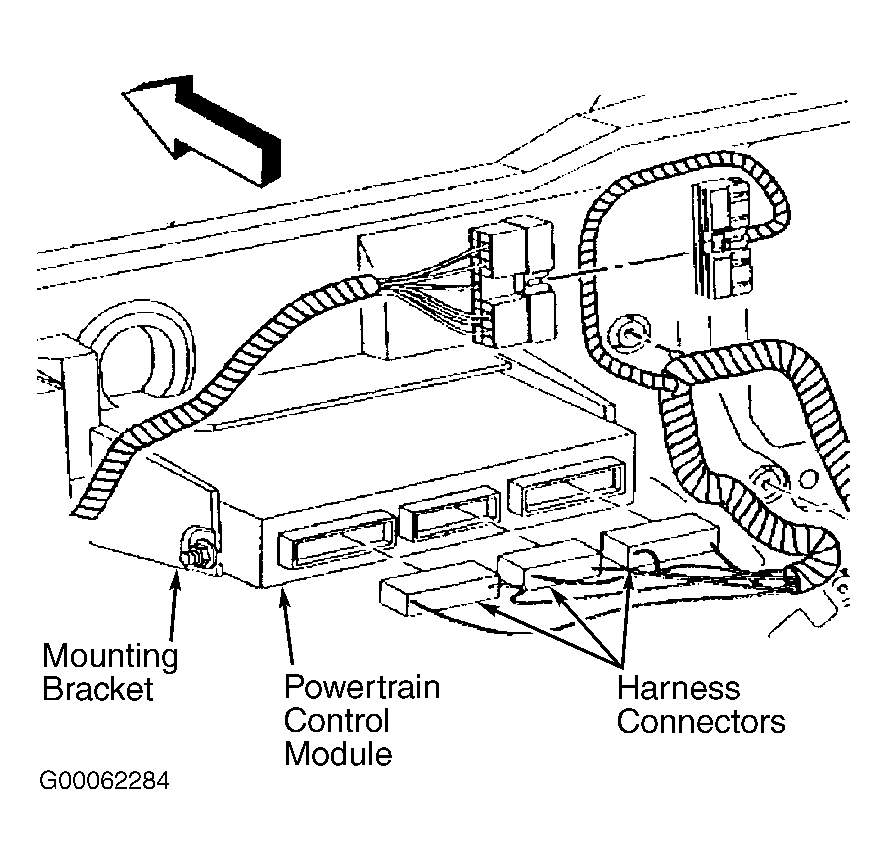 Mounting Bracket

Powertrain Control Module

Harness Connectors

G00062284