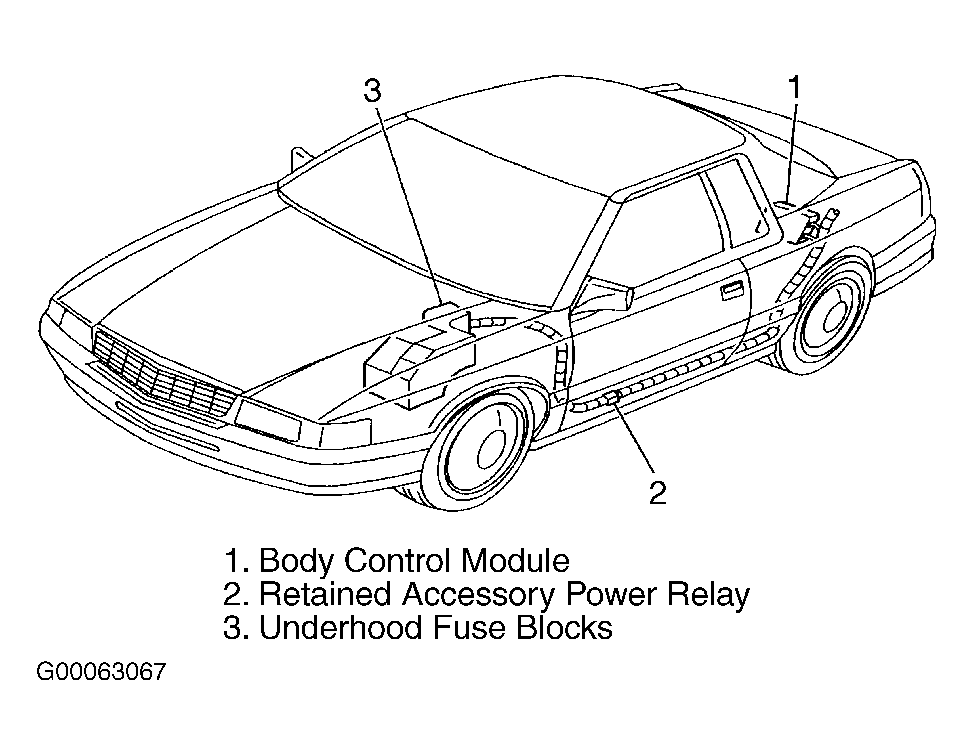 3

1

2

1. Body Control Module
2. Retained Accessory Power Relay
3. Underhood Fuse Blocks

G00063067