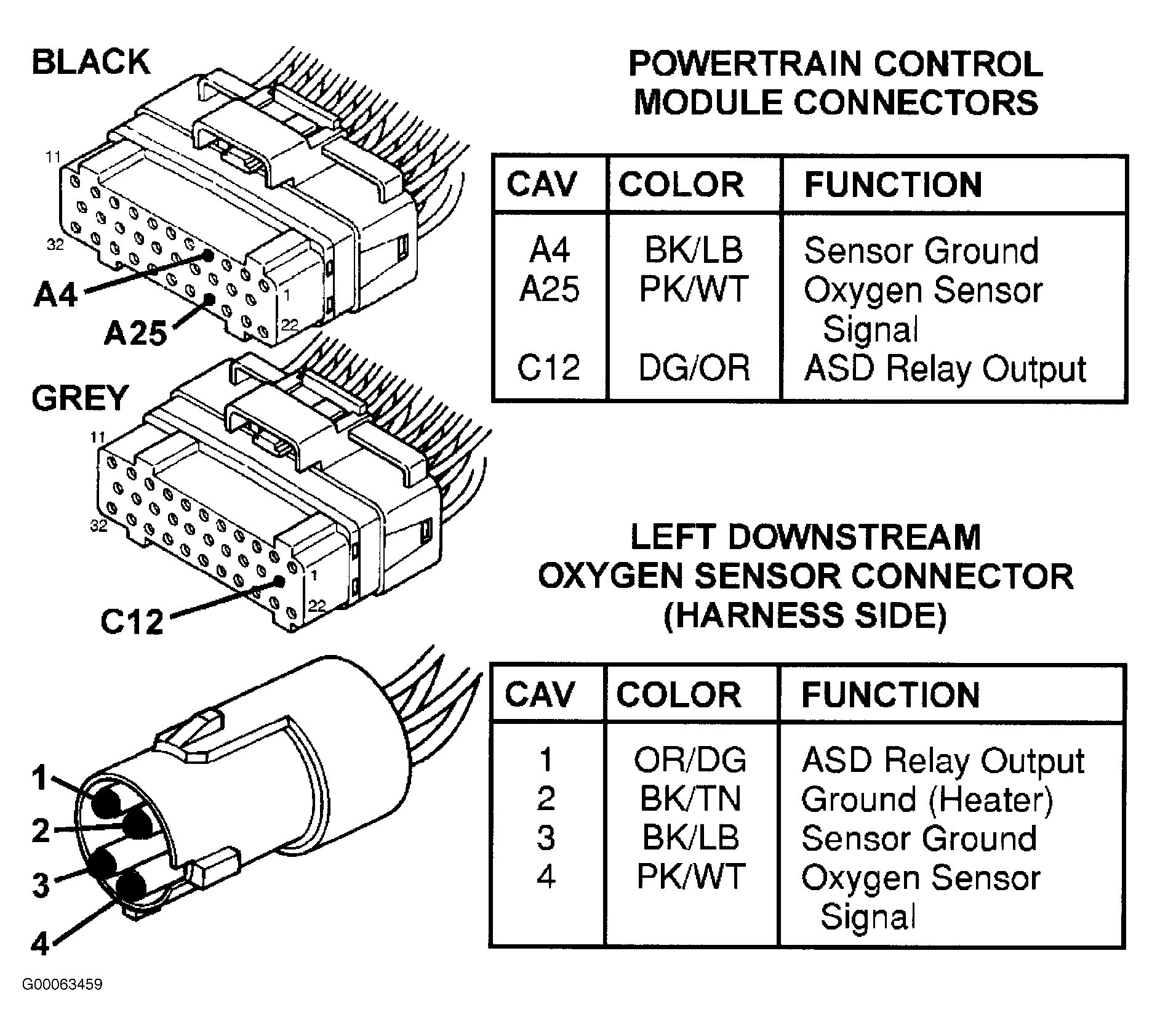 BLACK

11

32

A4

A25

1

22

GREY

11

32

C12

1

22

1

2

3

4

POWERTRAIN CONTROL MODULE CONNECTORS

| CAV | COLOR | FUNCTION |
|---|---|---|
| A4 | BK/LB | Sensor Ground |
| A25 | PK/WT | Oxygen Sensor Signal |
| C12 | DG/OR | ASD Relay Output |

LEFT DOWNSTREAM OXYGEN SENSOR CONNECTOR (HARNESS SIDE)

| CAV | COLOR | FUNCTION |
|---|---|---|
| 1 | OR/DG | ASD Relay Output |
| 2 | BK/TN | Ground (Heater) |
| 3 | BK/LB | Sensor Ground |
| 4 | PK/WT | Oxygen Sensor Signal |

G00063459