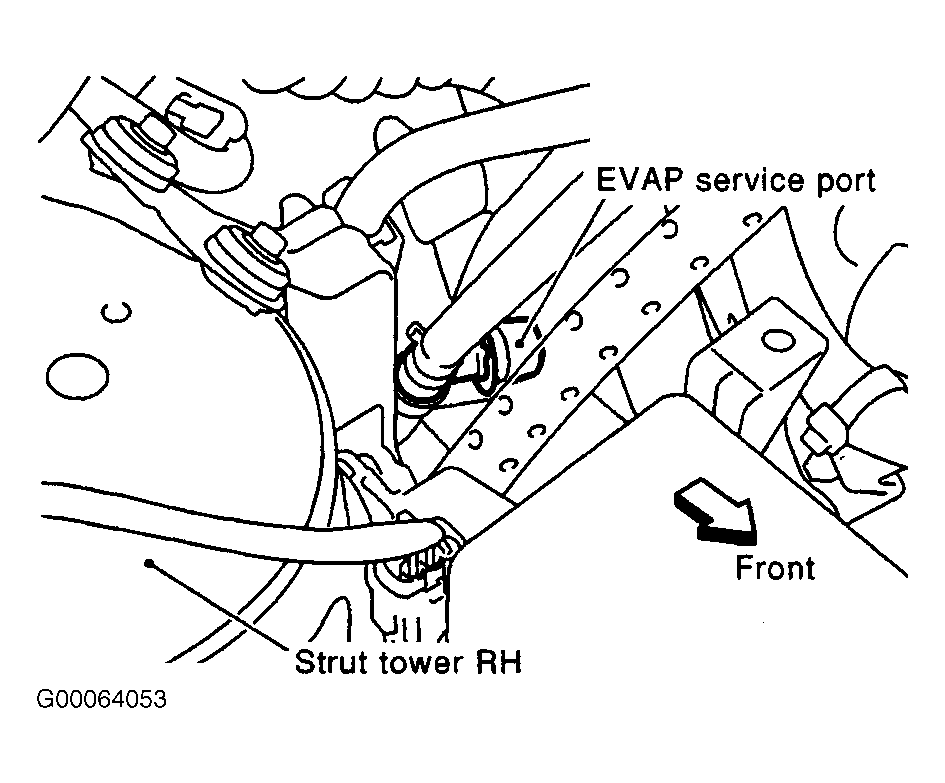 EVAP service port

Front

Strut tower RH

G00064053