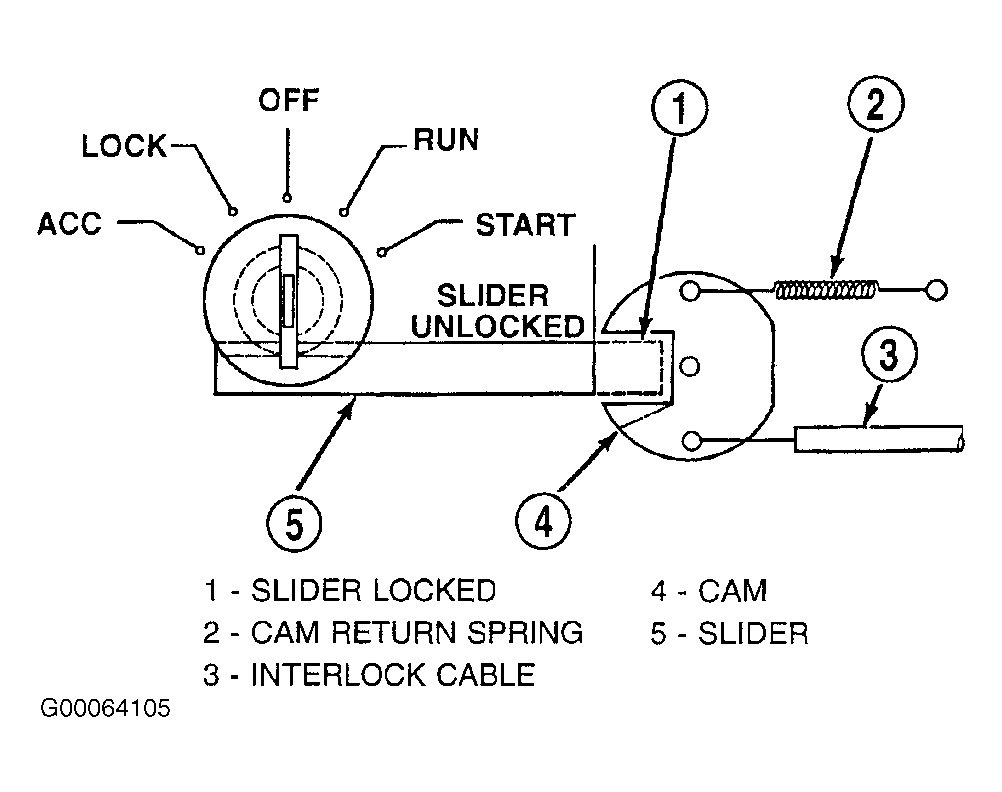 OFF
LOCK
RUN
ACC
START
SLIDER UNLOCKED
1
2
3
4
5

1 - SLIDER LOCKED
2 - CAM RETURN SPRING
3 - INTERLOCK CABLE
4 - CAM
5 - SLIDER

G00064105