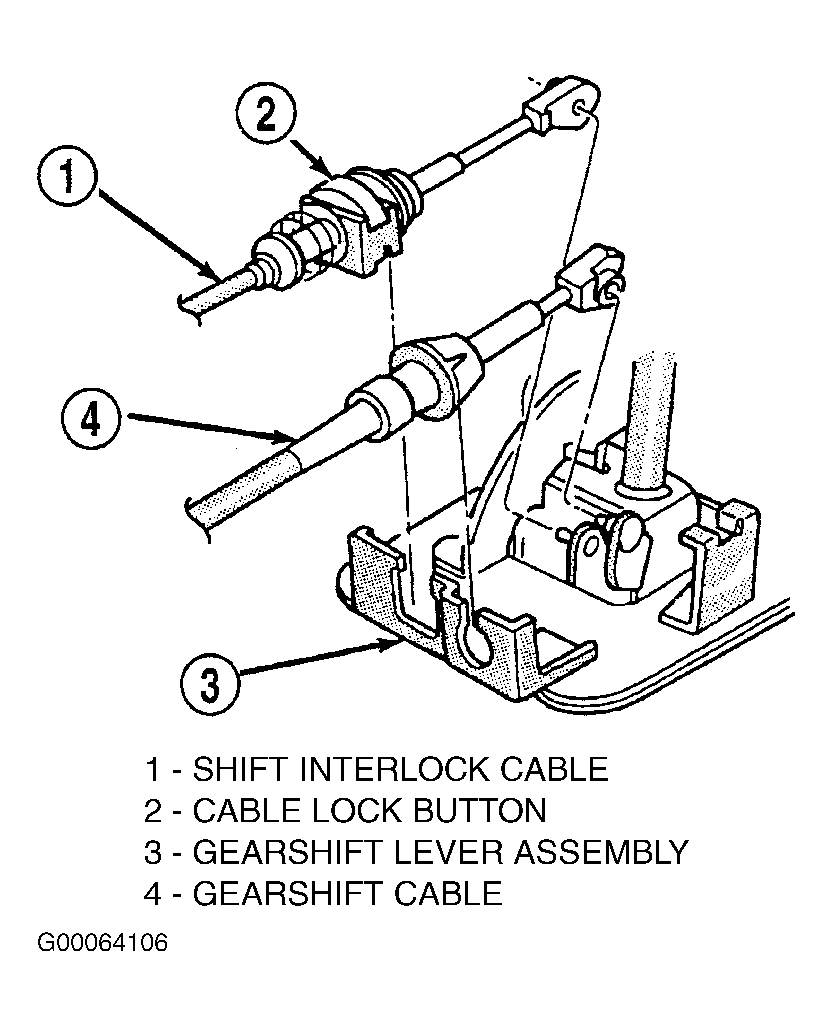 2
1
4
3

1 - SHIFT INTERLOCK CABLE
2 - CABLE LOCK BUTTON
3 - GEARSHIFT LEVER ASSEMBLY
4 - GEARSHIFT CABLE

G00064106