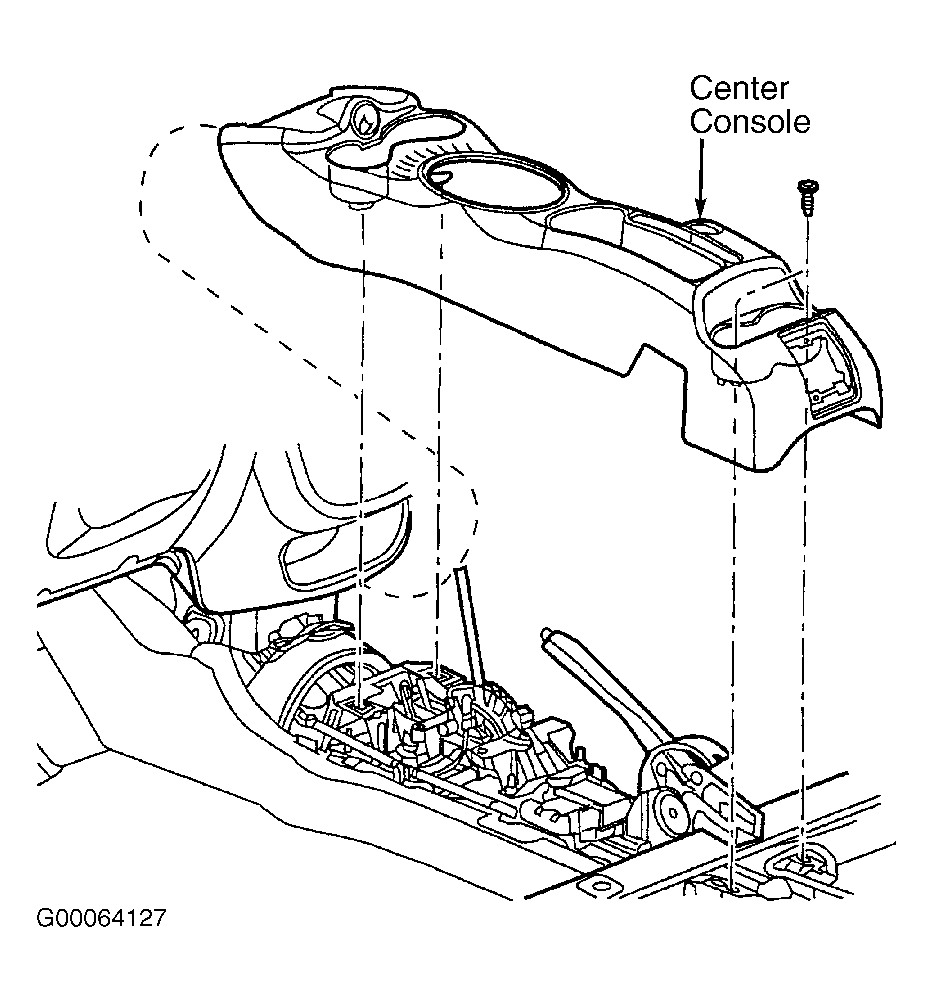 Center Console

G00064127