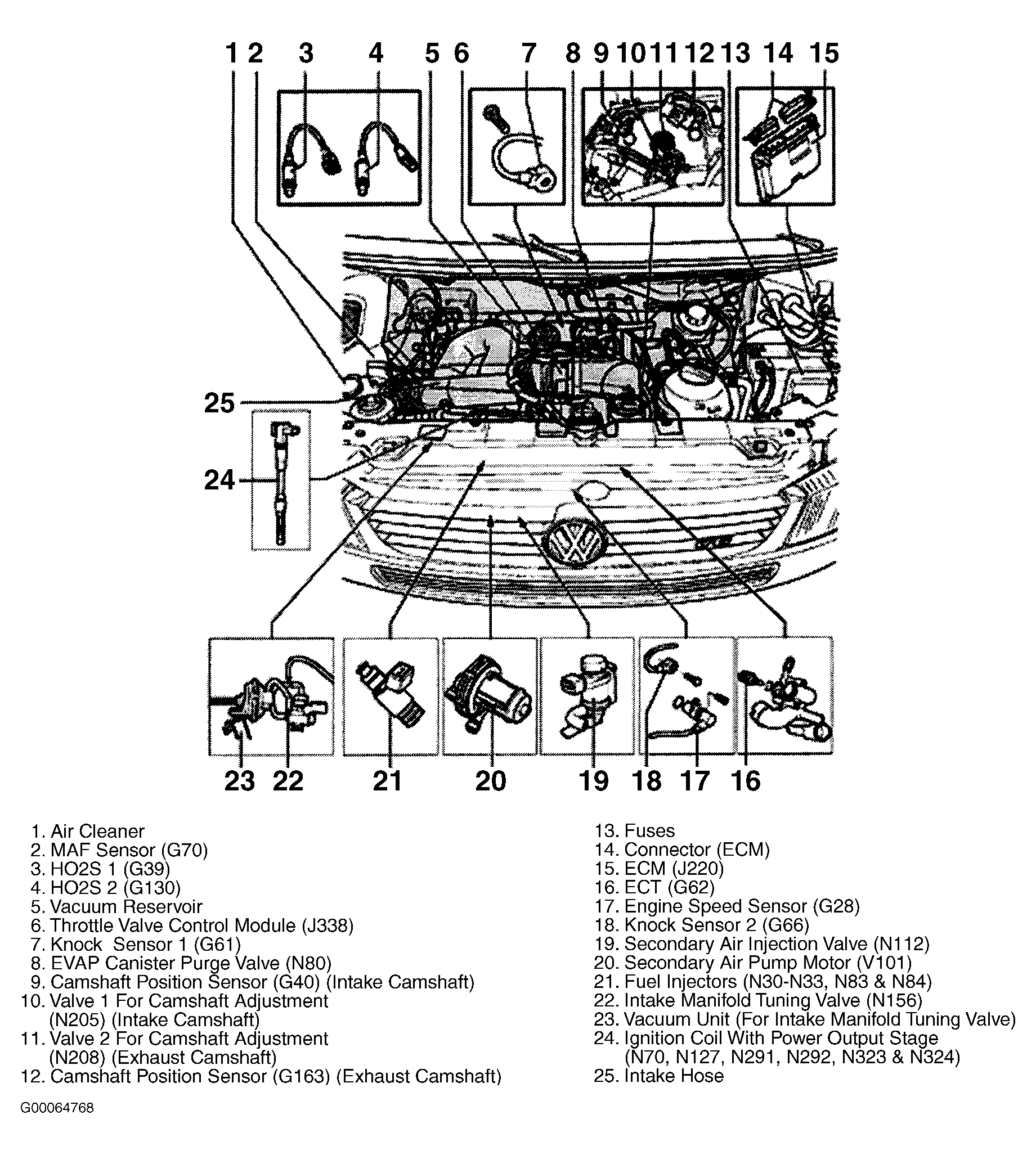 1 2 3 4 5 6 7 8 9 10 11 12 13 14 15

25

24

23 22 21 20 19 18 17 16

1. Air Cleaner
2. MAF Sensor (G70)
3. HO2S 1 (G39)
4. HO2S 2 (G130)
5. Vacuum Reservoir
6. Throttle Valve Control Module (J338)
7. Knock  Sensor 1 (G61)
8. EVAP Canister Purge Valve (N80)
9. Camshaft Position Sensor (G40) (Intake Camshaft)
10. Valve 1 For Camshaft Adjustment (N205) (Intake Camshaft)
11. Valve 2 For Camshaft Adjustment (N208) (Exhaust Camshaft)
12. Camshaft Position Sensor (G163) (Exhaust Camshaft)

13. Fuses
14. Connector (ECM)
15. ECM (J220)
16. ECT (G62)
17. Engine Speed Sensor (G28)
18. Knock Sensor 2 (G66)
19. Secondary Air Injection Valve (N112)
20. Secondary Air Pump Motor (V101)
21. Fuel Injectors (N30-N33, N83 & N84)
22. Intake Manifold Tuning Valve (N156)
23. Vacuum Unit (For Intake Manifold Tuning Valve)
24. Ignition Coil With Power Output Stage (N70, N127, N291, N292, N323 & N324)
25. Intake Hose

G00064768