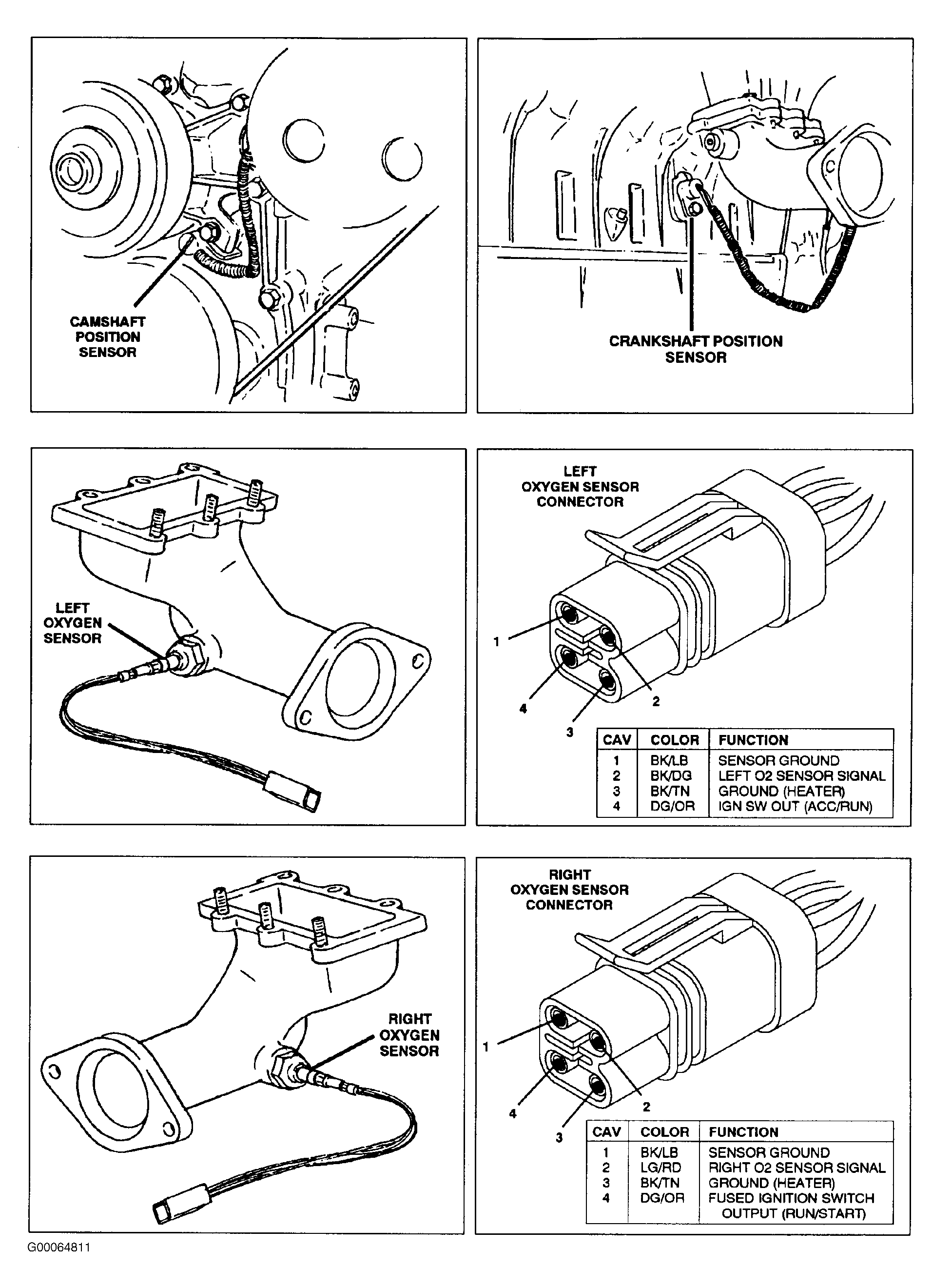 CAMSHAFT POSITION SENSOR

CRANKSHAFT POSITION SENSOR

LEFT OXYGEN SENSOR

LEFT OXYGEN SENSOR CONNECTOR

1
2
4
3

| CAV | COLOR | FUNCTION |
|---|---|---|
| 1 | BK/LB | SENSOR GROUND |
| 2 | BK/DG | LEFT O2 SENSOR SIGNAL |
| 3 | BK/TN | GROUND (HEATER) |
| 4 | DG/OR | IGN SW OUT (ACC/RUN) |

RIGHT OXYGEN SENSOR

RIGHT OXYGEN SENSOR CONNECTOR

1
2
4
3

| CAV | COLOR | FUNCTION |
|---|---|---|
| 1 | BK/LB | SENSOR GROUND |
| 2 | LG/RD | RIGHT O2 SENSOR SIGNAL |
| 3 | BK/TN | GROUND (HEATER) |
| 4 | DG/OR | FUSED IGNITION SWITCH OUTPUT (RUN/START) |

G00064811