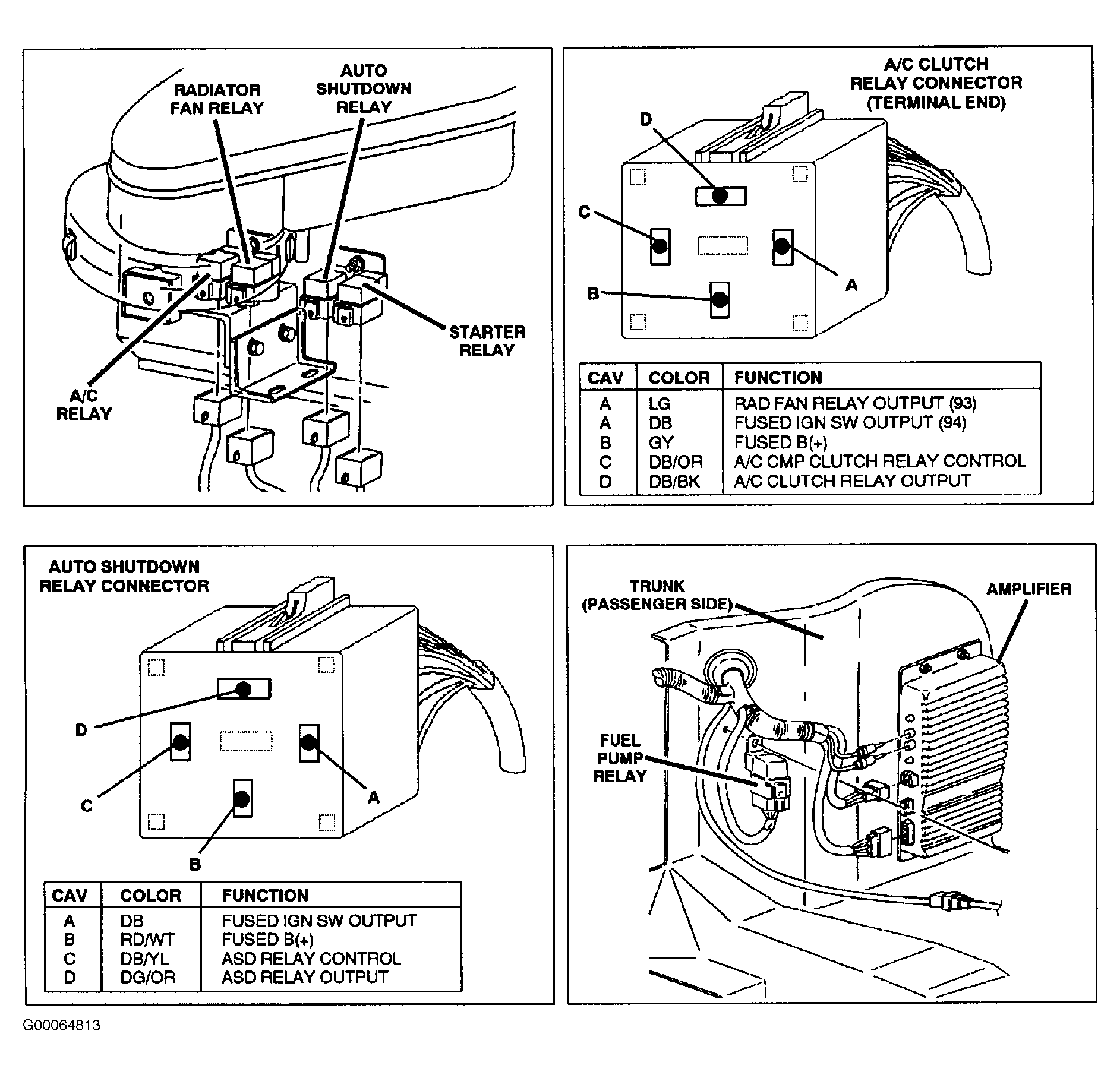 RADIATOR FAN RELAY

AUTO SHUTDOWN RELAY

STARTER RELAY

A/C RELAY

A/C CLUTCH RELAY CONNECTOR (TERMINAL END)

D

C

A

B

| CAV | COLOR | FUNCTION |
|---|---|---|
| A | LG | RAD FAN RELAY OUTPUT (93) |
| A | DB | FUSED IGN SW OUTPUT (94) |
| B | GY | FUSED B(+) |
| C | DB/OR | A/C CMP CLUTCH RELAY CONTROL |
| D | DB/BK | A/C CLUTCH RELAY OUTPUT |

AUTO SHUTDOWN RELAY CONNECTOR

D

C

A

B

| CAV | COLOR | FUNCTION |
|---|---|---|
| A | DB | FUSED IGN SW OUTPUT |
| B | RD/WT | FUSED B(+) |
| C | DB/YL | ASD RELAY CONTROL |
| D | DG/OR | ASD RELAY OUTPUT |

TRUNK (PASSENGER SIDE)

AMPLIFIER

FUEL PUMP RELAY

G00064813