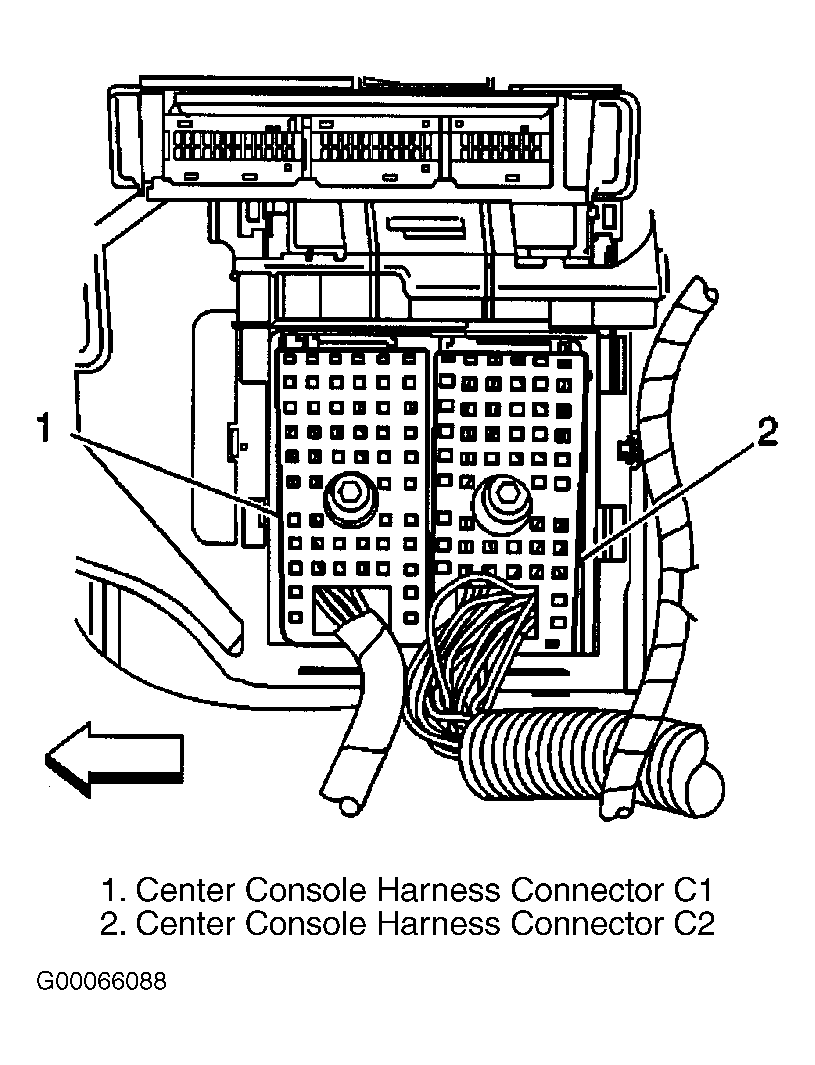 1

2

1. Center Console Harness Connector C1
2. Center Console Harness Connector C2

G00066088