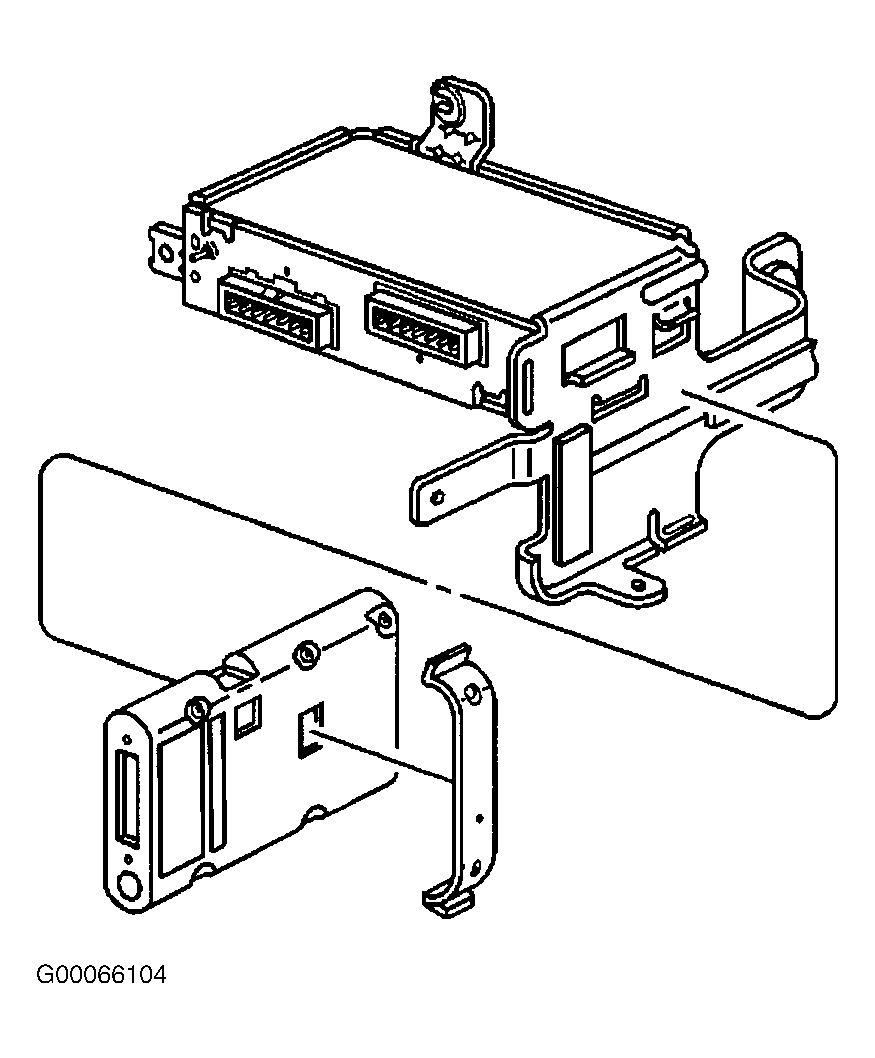 G00066104