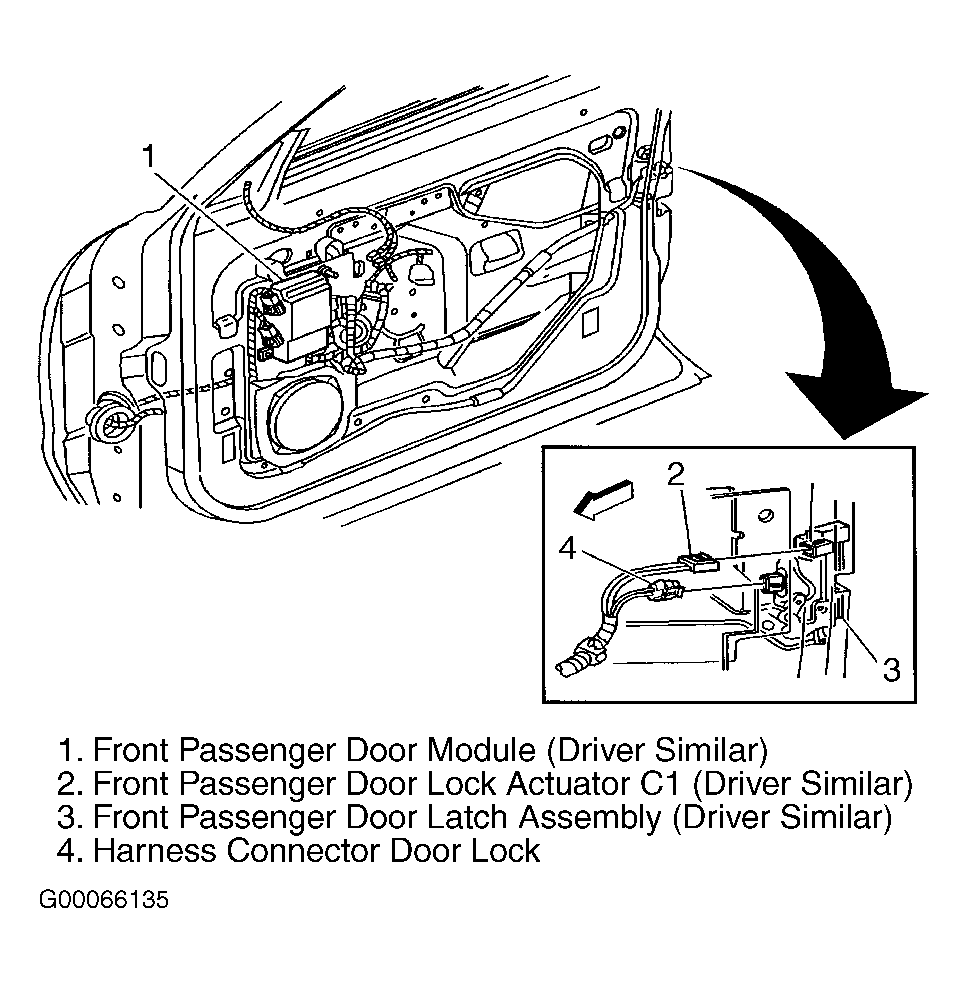 1

2

4

3

1. Front Passenger Door Module (Driver Similar)
2. Front Passenger Door Lock Actuator C1 (Driver Similar)
3. Front Passenger Door Latch Assembly (Driver Similar)
4. Harness Connector Door Lock

G00066135