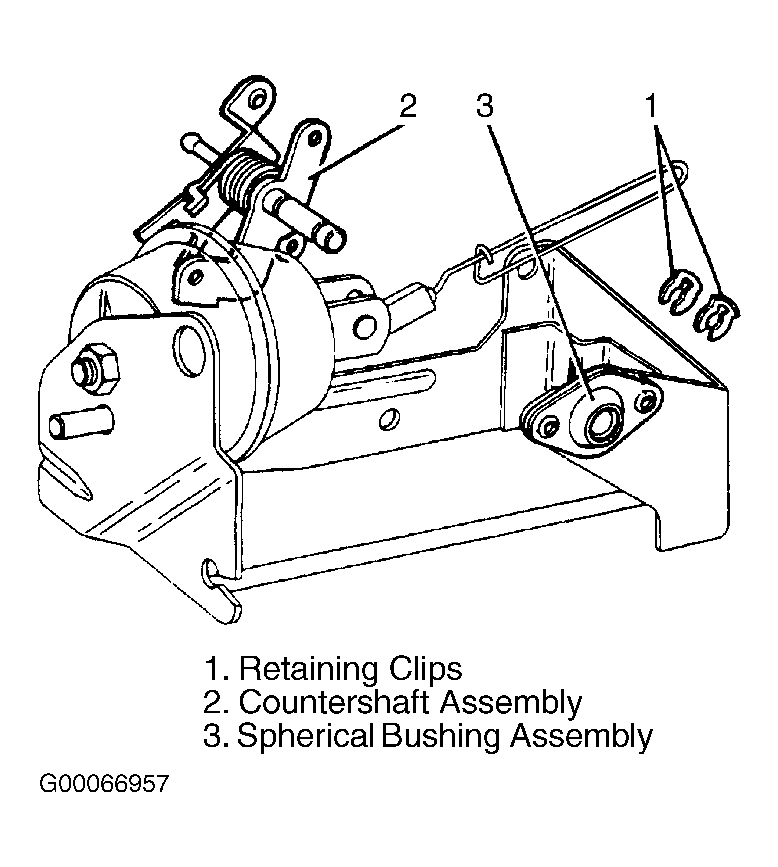 2
3
1

1. Retaining Clips
2. Countershaft Assembly
3. Spherical Bushing Assembly

G00066957